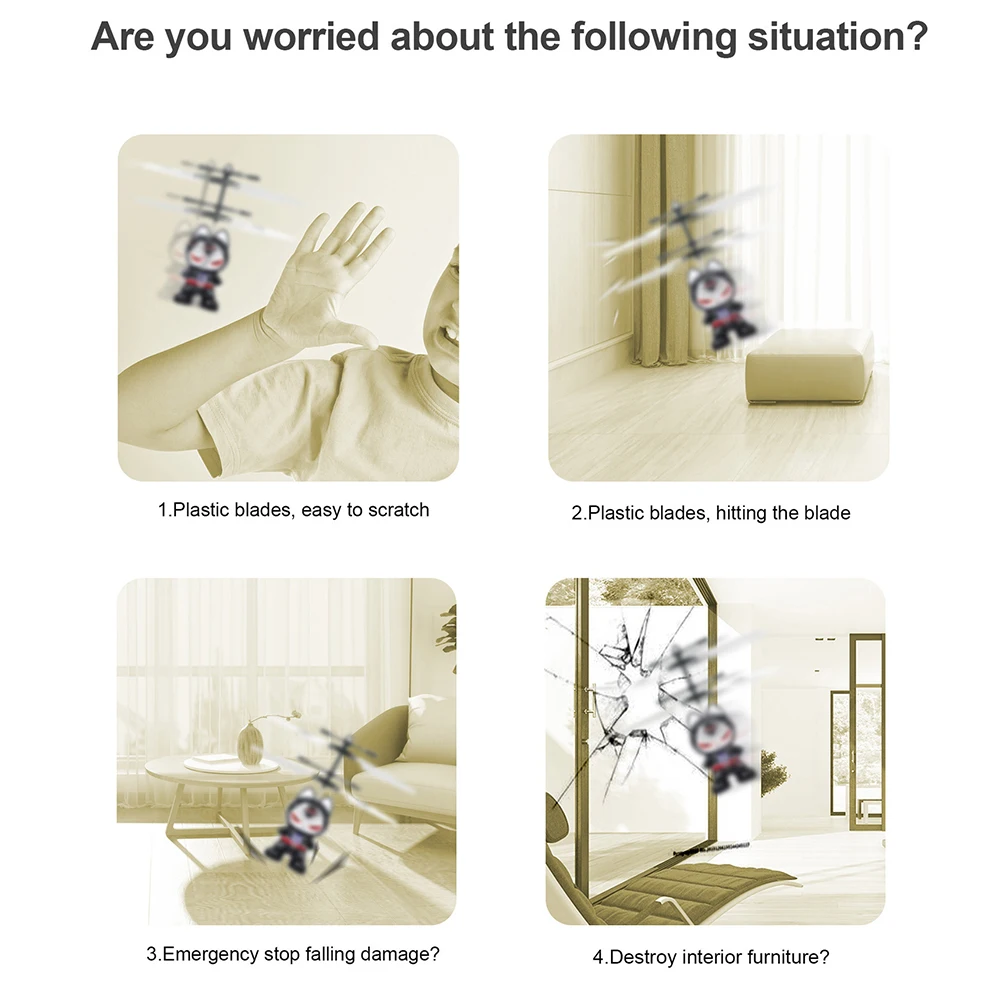 Are you worried about the following situation?

1.Plastic blades, easy to scratch

2.Plastic blades, hitting the blade

3.Emergency stop falling damage?

4.Destroy interior furniture?