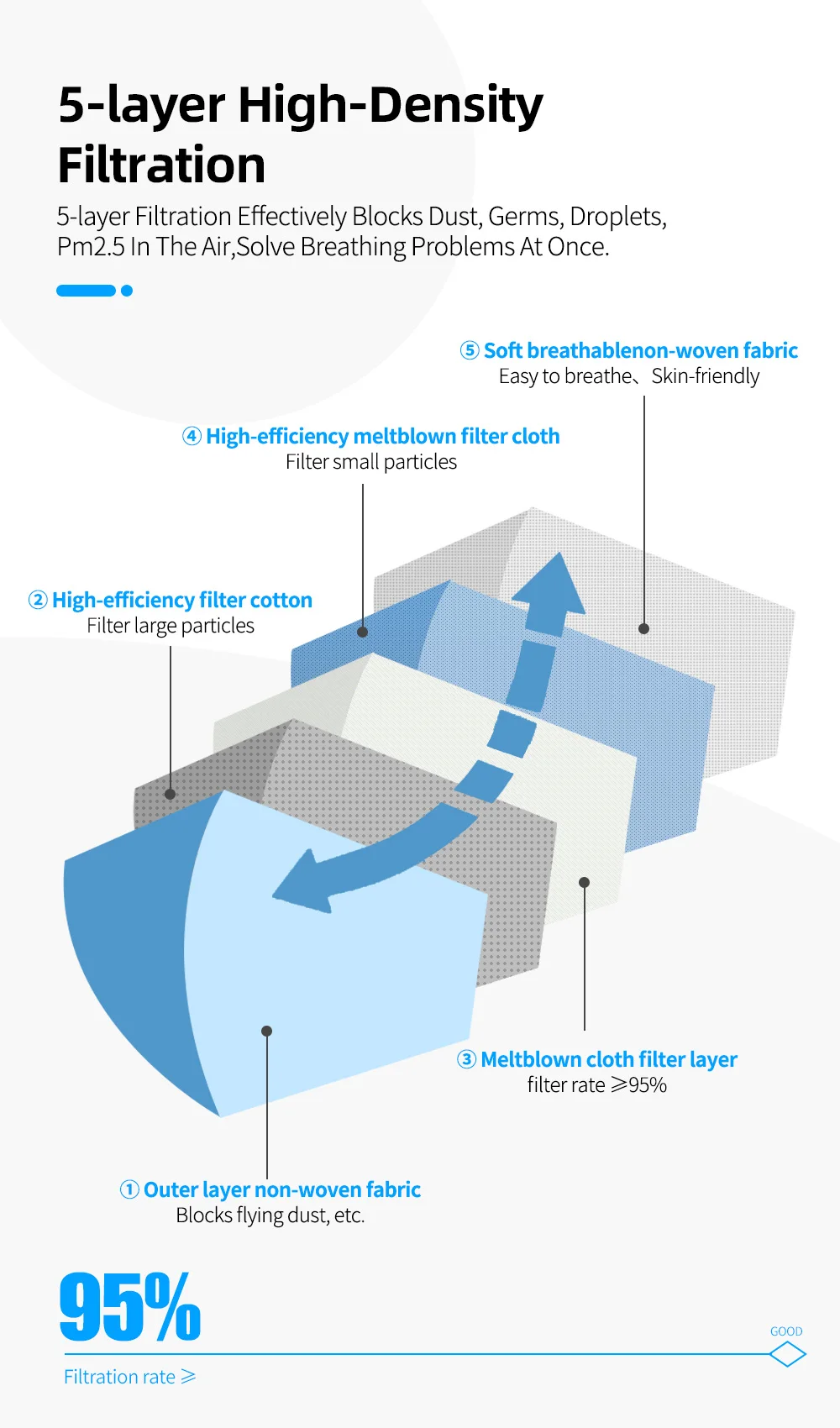 5-layer High-Density Filtration

5-layer Filtration Effectively Blocks Dust, Germs, Droplets, Pm2.5 In The Air,Solve Breathing Problems At Once.

⑤ Soft breathablenon-woven fabric
Easy to breathe、Skin-friendly

④ High-efficiency meltblown filter cloth
Filter small particles

② High-efficiency filter cotton
Filter large particles

③ Meltblown cloth filter layer
filter rate ≥95%

① Outer layer non-woven fabric
Blocks flying dust, etc.

95%

GOOD

Filtration rate ≥