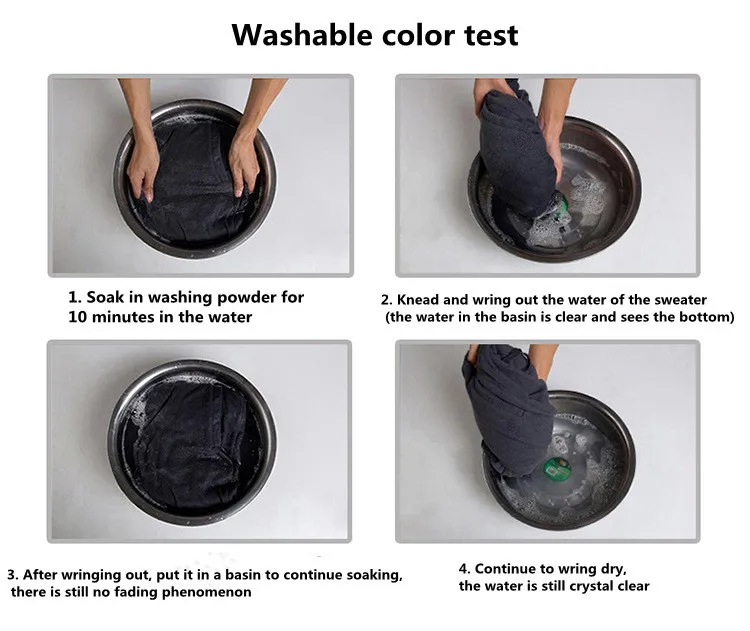 Washable color test

1. Soak in washing powder for 10 minutes in the water

2. Knead and wring out the water of the sweater (the water in the basin is clear and sees the bottom)

3. After wringing out, put it in a basin to continue soaking, there is still no fading phenomenon

4. Continue to wring dry, the water is still crystal clear