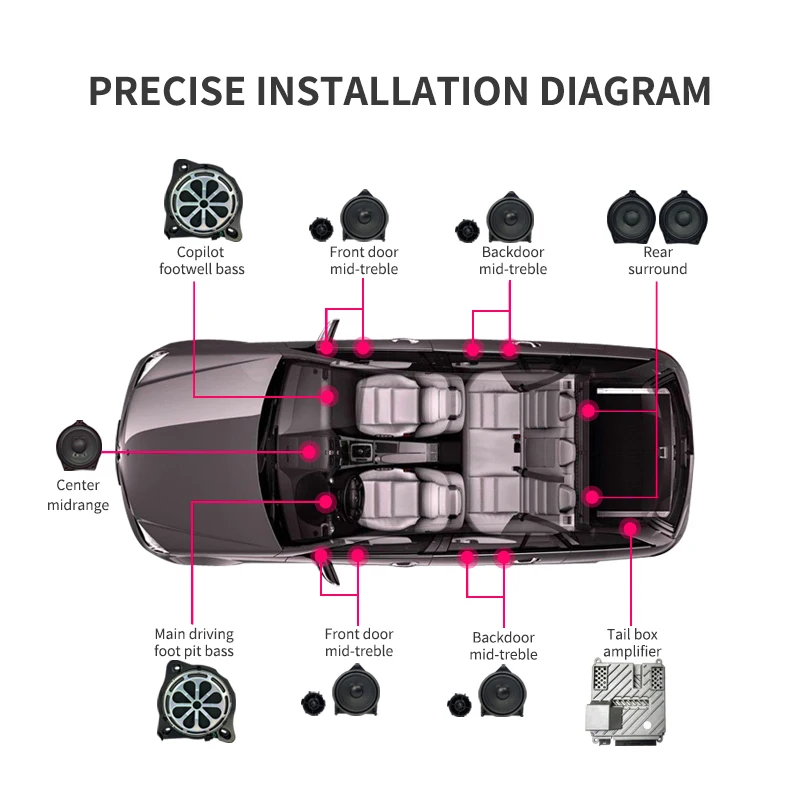 PRECISE INSTALLATION DIAGRAM

Copilot footwell bass

Front door mid-treble

Backdoor mid-treble

Rear surround

Center midrange

Main driving foot pit bass

Front door mid-treble

Backdoor mid-treble

Tail box amplifier