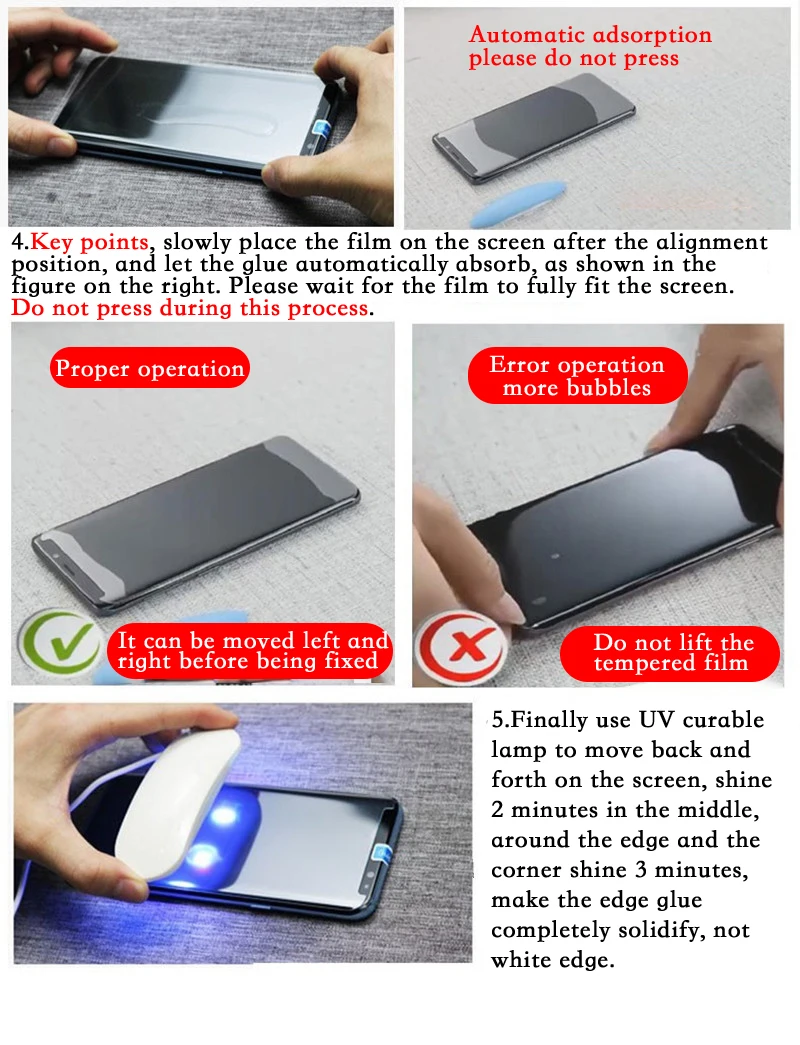 Automatic adsorption
please do not press

4.Key points, slowly place the film on the screen after the alignment position, and let the glue automatically absorb, as shown in the figure on the right. Please wait for the film to fully fit the screen. Do not press during this process.

Proper operation

It can be moved left and right before being fixed

Error operation more bubbles

Do not lift the tempered film

5.Finally use UV curable lamp to move back and forth on the screen, shine 2 minutes in the middle, around the edge and the corner shine 3 minutes, make the edge glue completely solidify, not white edge.