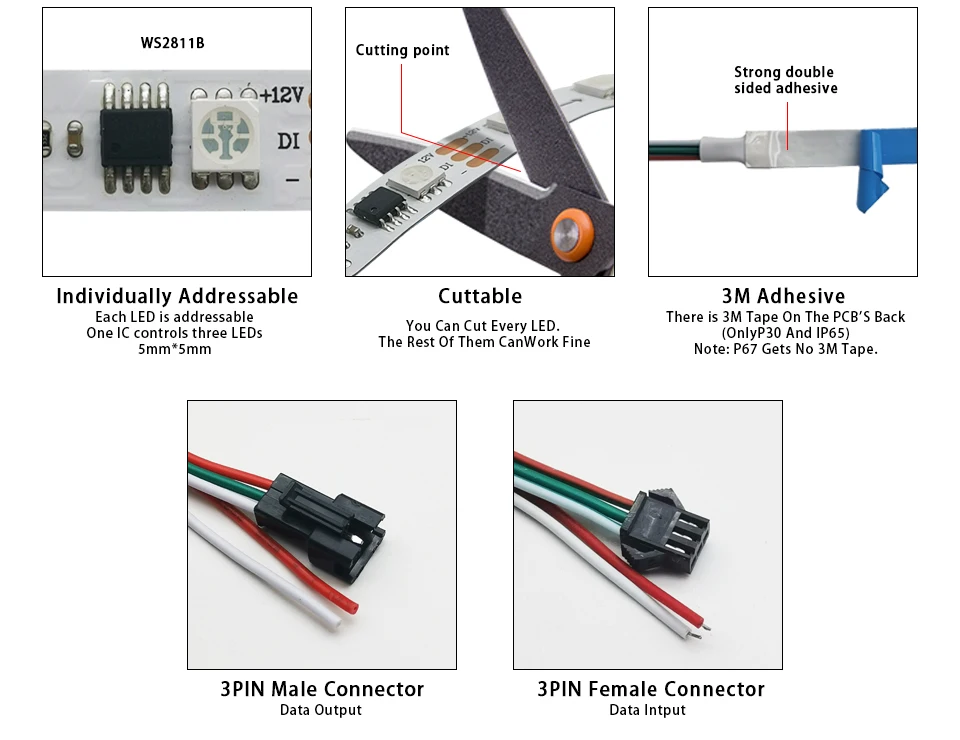 WS2811B

+12V

DI

—

Individually Addressable

Each LED is addressable
One IC controls three LEDs
5mm*5mm

Cutting point

12V

DI

Cuttable

You Can Cut Every LED.
The Rest Of Them CanWork Fine

Strong double sided adhesive

3M Adhesive

There is 3M Tape On The PCB'S Back
(OnlyP30 And IP65)
Note: P67 Gets No 3M Tape.

3PIN Male Connector

Data Output

3PIN Female Connector

Data Intput