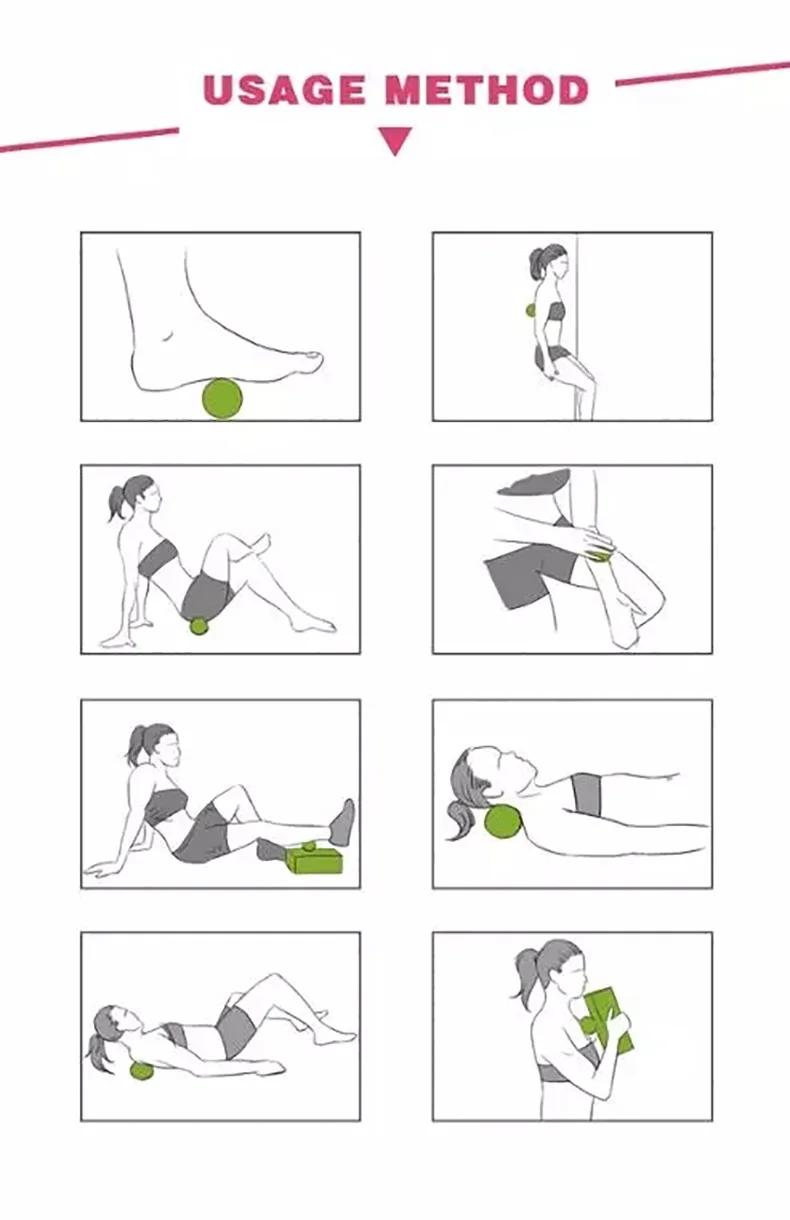 USAGE METHOD