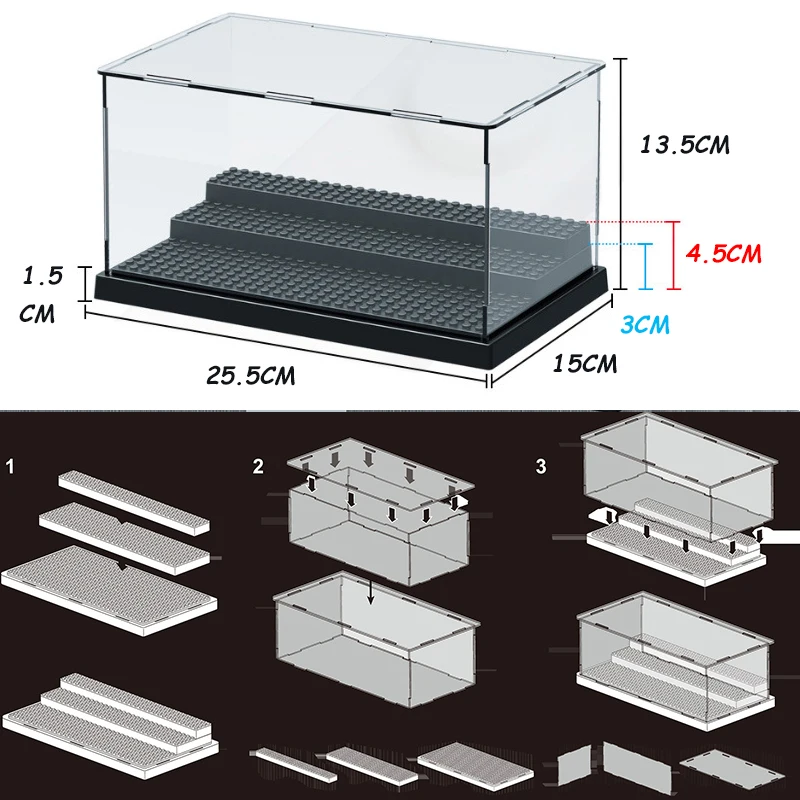 13.5CM

4.5CM

1.5 CM

3CM

25.5CM

15CM

1

2

3