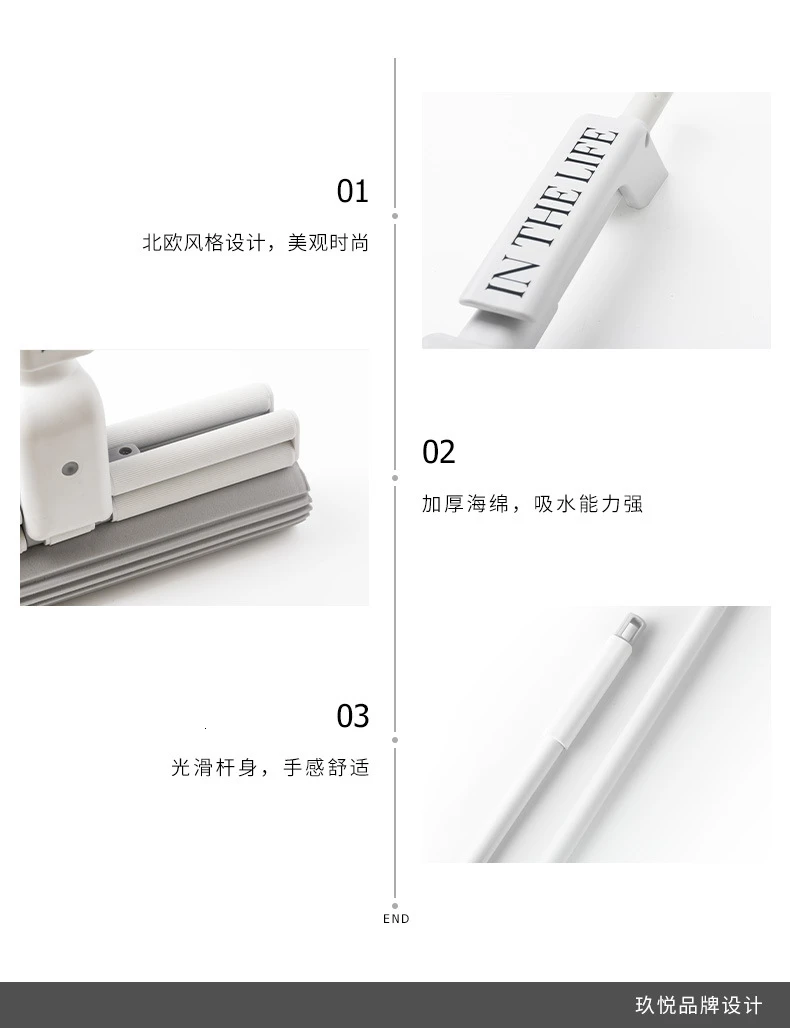 01

北欧风格设计，美观时尚

IN THE LIFE

02

加厚海绵，吸水能力强

03

光滑杆身，手感舒适

END

玖悦品牌设计