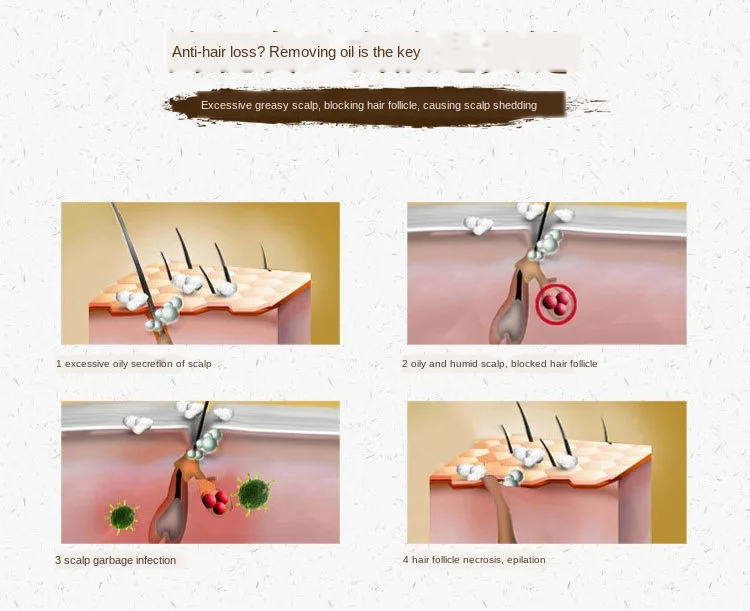 Anti-hair loss? Removing oil is the key

Excessive greasy scalp, blocking hair follicle, causing scalp shedding

1 excessive oily secretion of scalp

2 oily and humid scalp, blocked hair follicle

3 scalp garbage infection

4 hair follicle necrosis, epilation