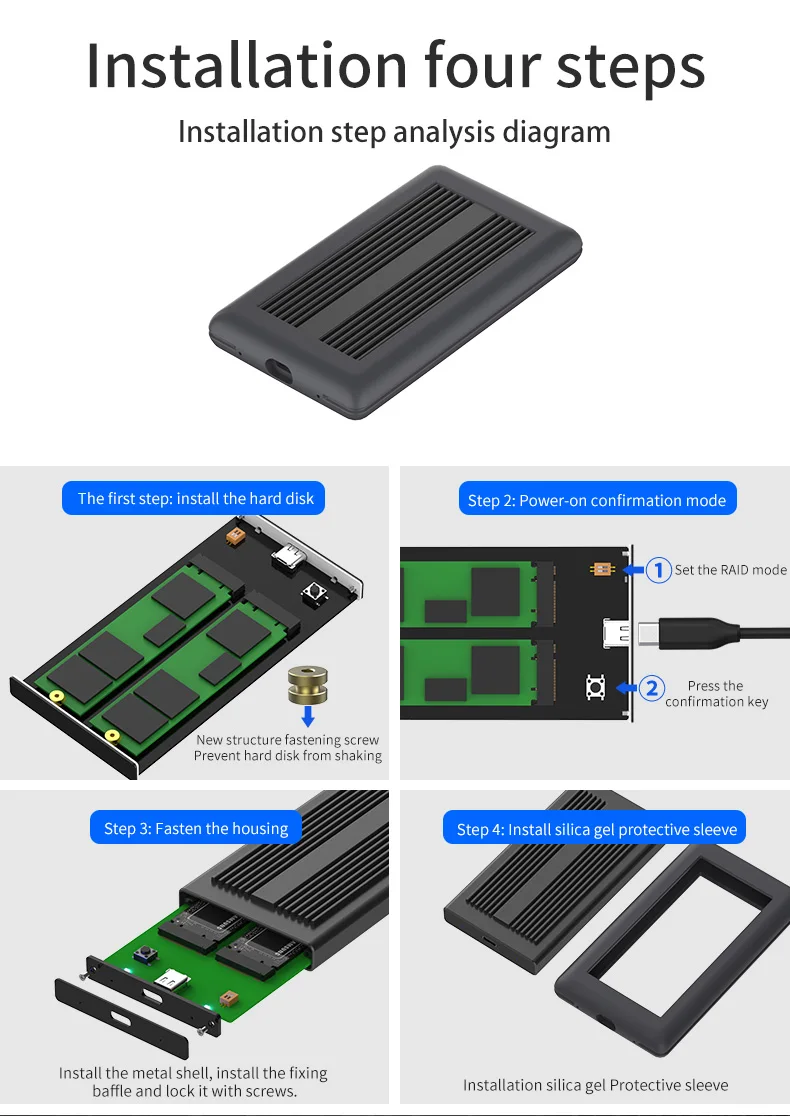 Installation four steps

Installation step analysis diagram

The first step: install the hard disk

New structure fastening screw
Prevent hard disk from shaking

Step 2: Power-on confirmation mode

1 Set the RAID mode

2 Press the confirmation key

Step 3: Fasten the housing

Install the metal shell, install the fixing baffle and lock it with screws.

Step 4: Install silica gel protective sleeve

Installation silica gel Protective sleeve