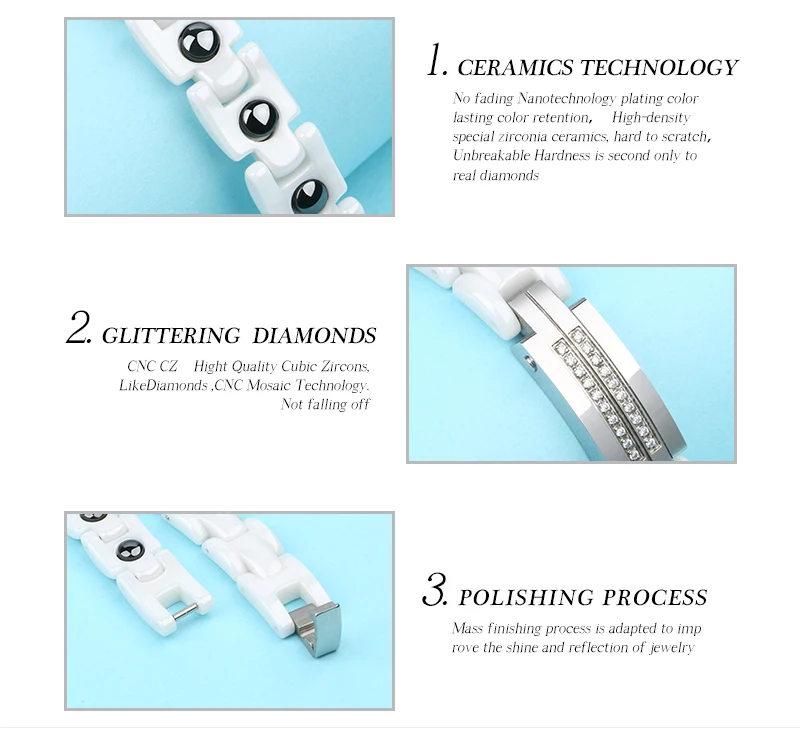 1. CERAMICS TECHNOLOGY

No fading Nanotechnology plating color lasting color retention, High-density special zirconia ceramics, hard to scratch, Unbreakable Hardness is second only to real diamonds

2. GLITTERING DIAMONDS

CNC CZ Hight Quality Cubic Zircons, LikeDiamonds ,CNC Mosaic Technology. Not falling off

3. POLISHING PROCESS

Mass finishing process is adapted to imp rove the shine and reflection of jewelry