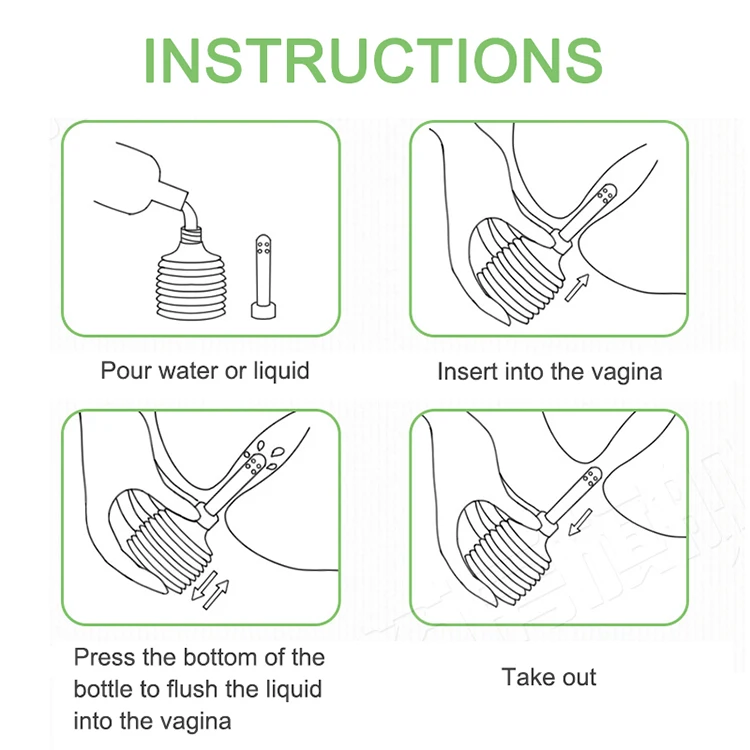 INSTRUCTIONS

Pour water or liquid

Insert into the vagina

Press the bottom of the bottle to flush the liquid into the vagina

Take out