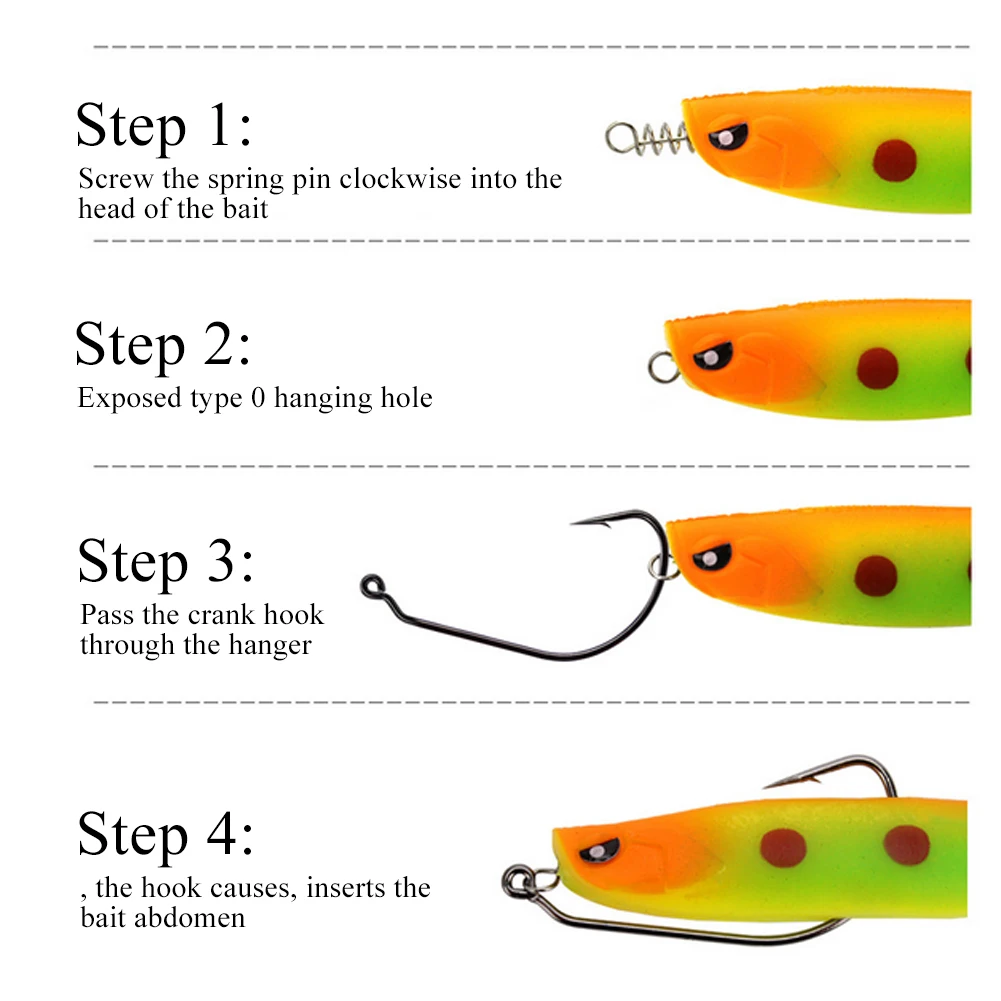 Step 1:
Screw the spring pin clockwise into the head of the bait

Step 2:
Exposed type 0 hanging hole

Step 3:
Pass the crank hook through the hanger

Step 4:
, the hook causes, inserts the bait abdomen