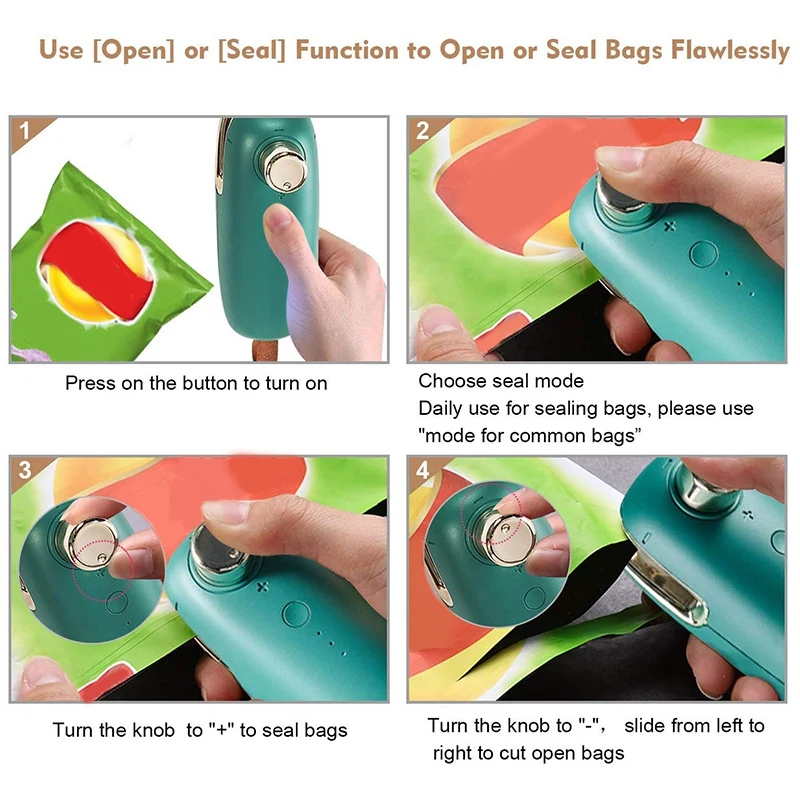 Use [Open] or [Seal] Function to Open or Seal Bags Flawlessly

1

Press on the button to turn on

2

Choose seal mode
Daily use for sealing bags, please use "mode for common bags"

3

Turn the knob to "+" to seal bags

4

Turn the knob to "-", slide from left to right to cut open bags