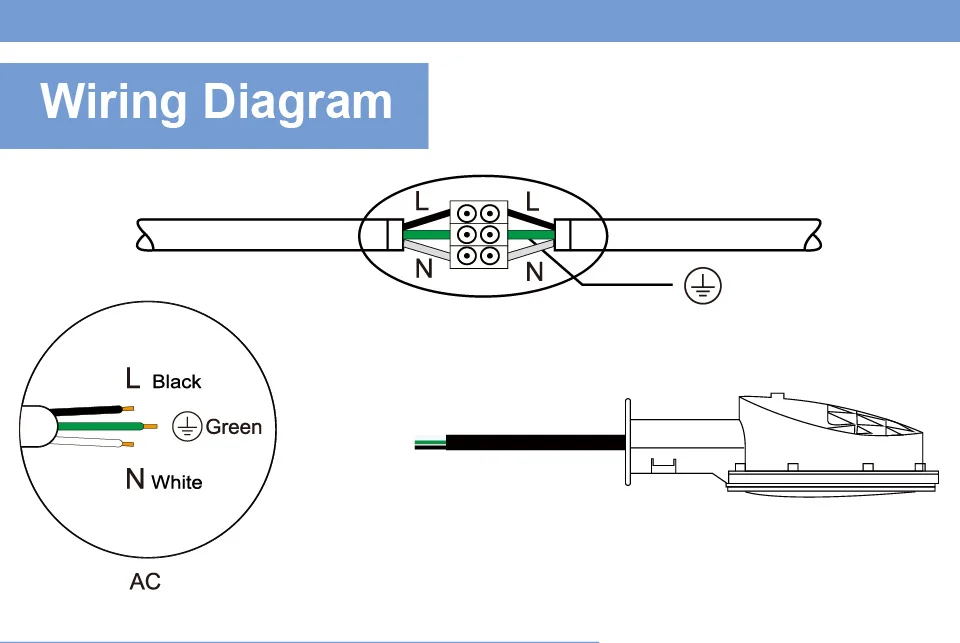 Wiring Diagram

L L

N N

L Black

Green

N White

AC