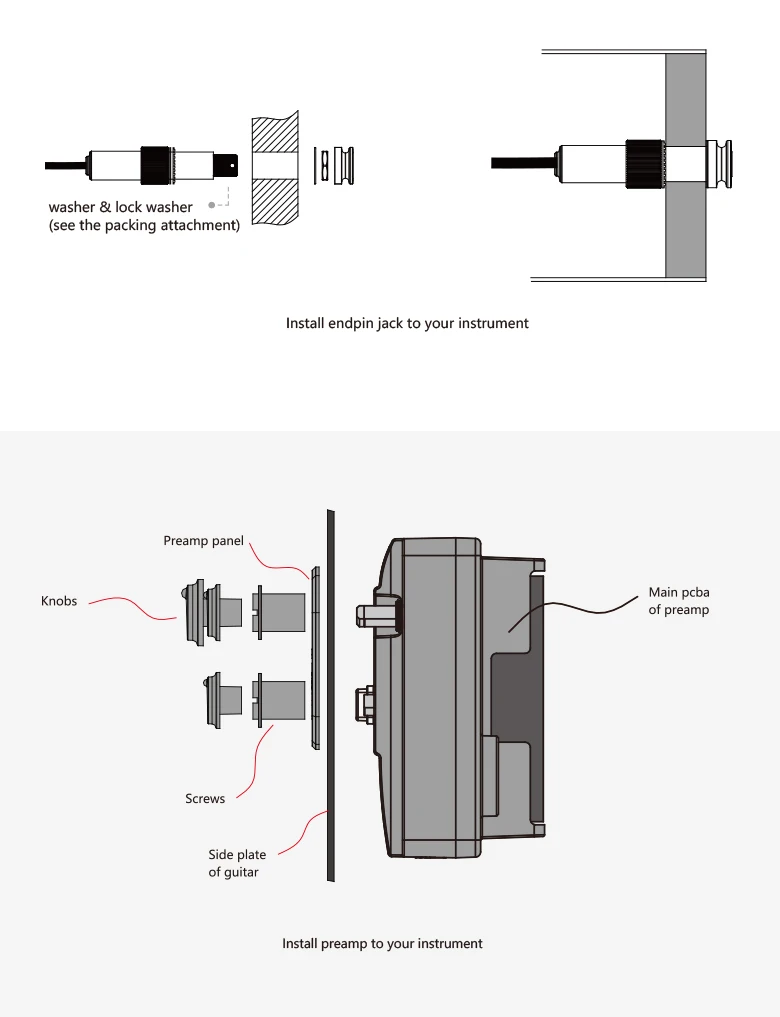 washer & lock washer
(see the packing attachment)

Install endpin jack to your instrument

Preamp panel

Knobs

Main pcba of preamp

Screws

Side plate of guitar

Install preamp to your instrument