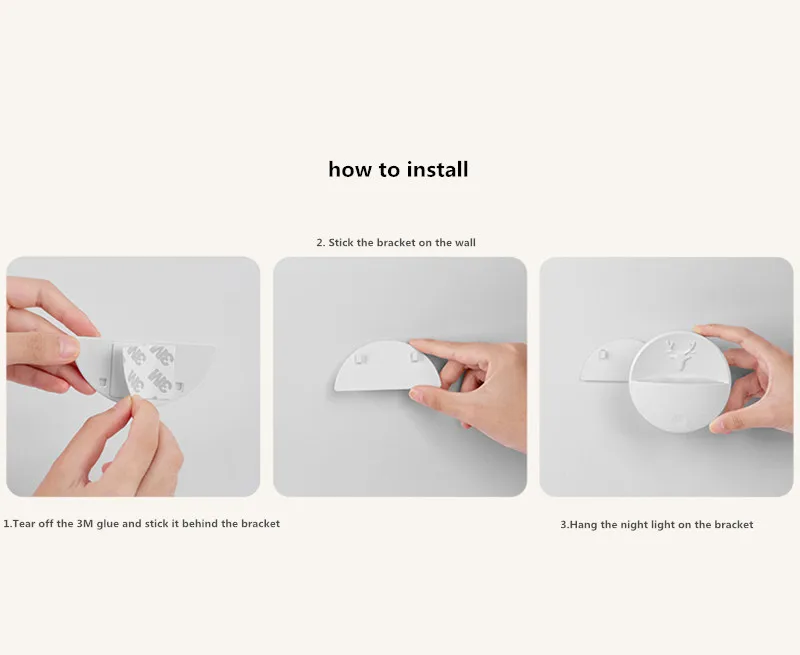 how to install

2. Stick the bracket on the wall

3M 3M

3M 3M

1.Tear off the 3M glue and stick it behind the bracket

3.Hang the night light on the bracket