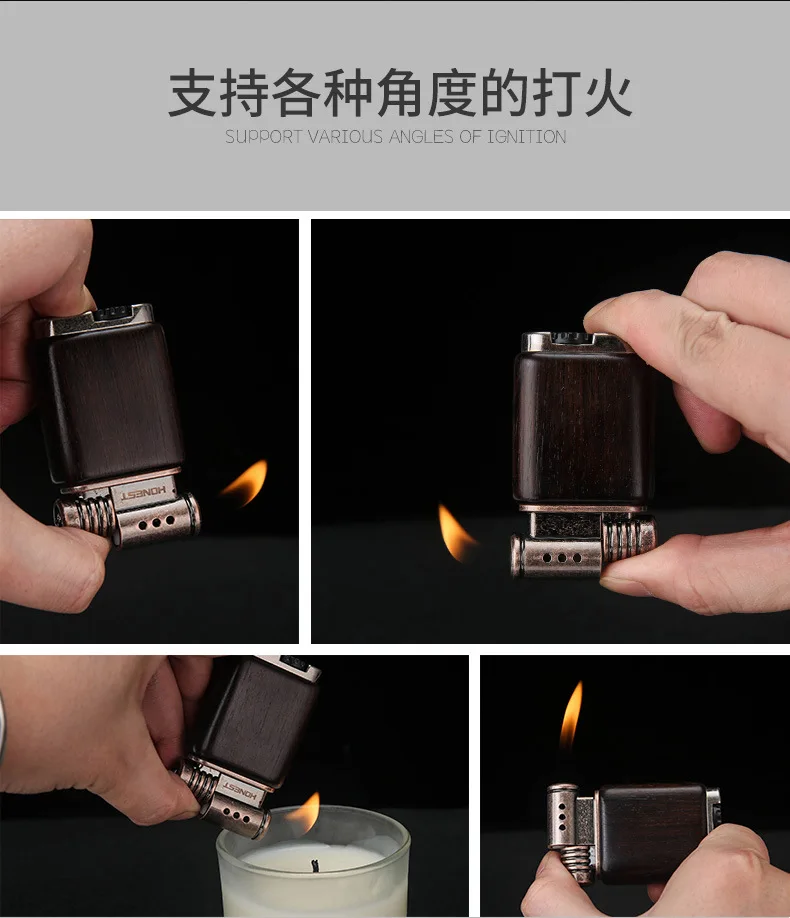 支持各种角度的打火
SUPPORT VARIOUS ANGLES OF IGNITION

HONEST

HONEST