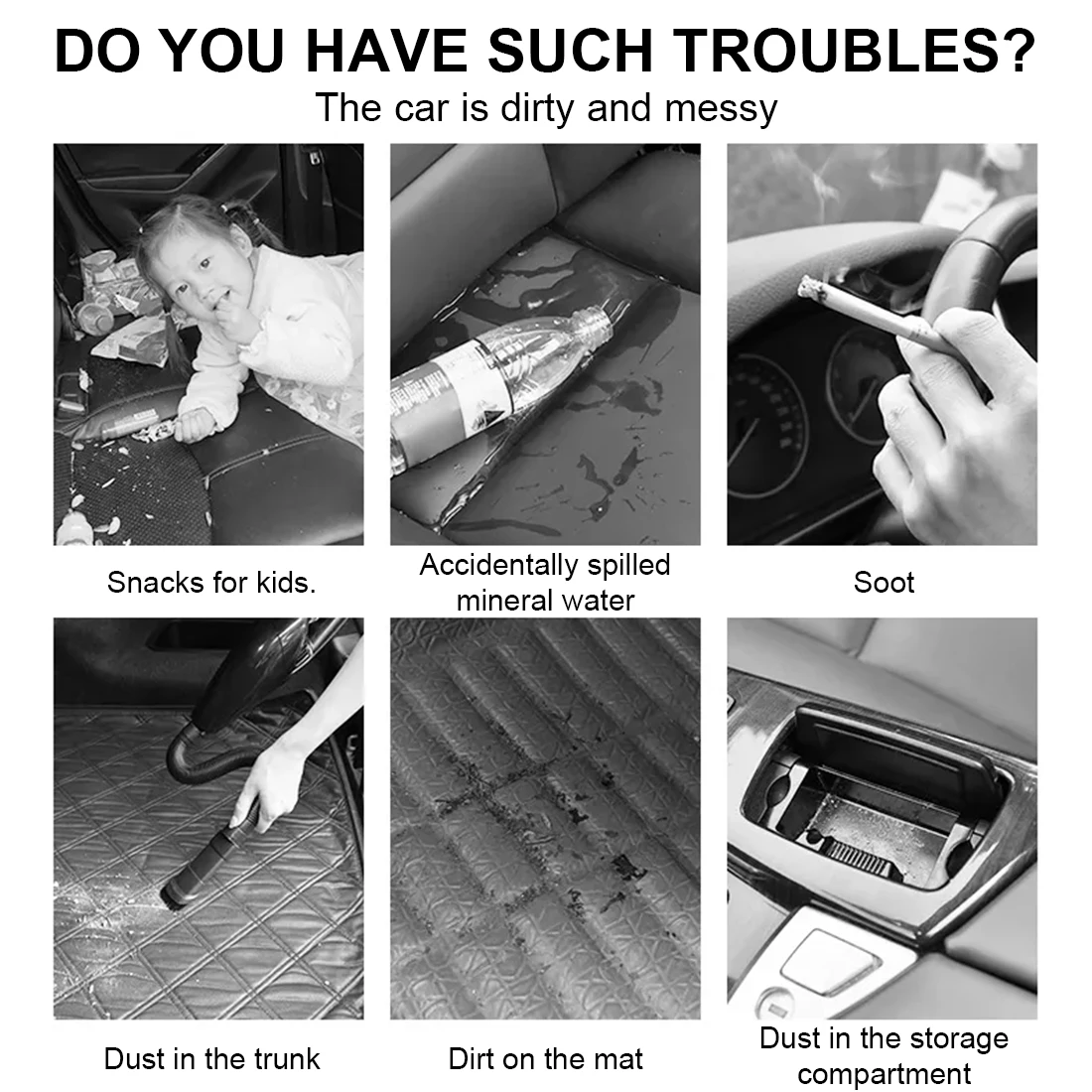 DO YOU HAVE SUCH TROUBLES?
The car is dirty and messy

Snacks for kids.

Accidentally spilled mineral water

Soot

Dust in the trunk

Dirt on the mat

Dust in the storage compartment