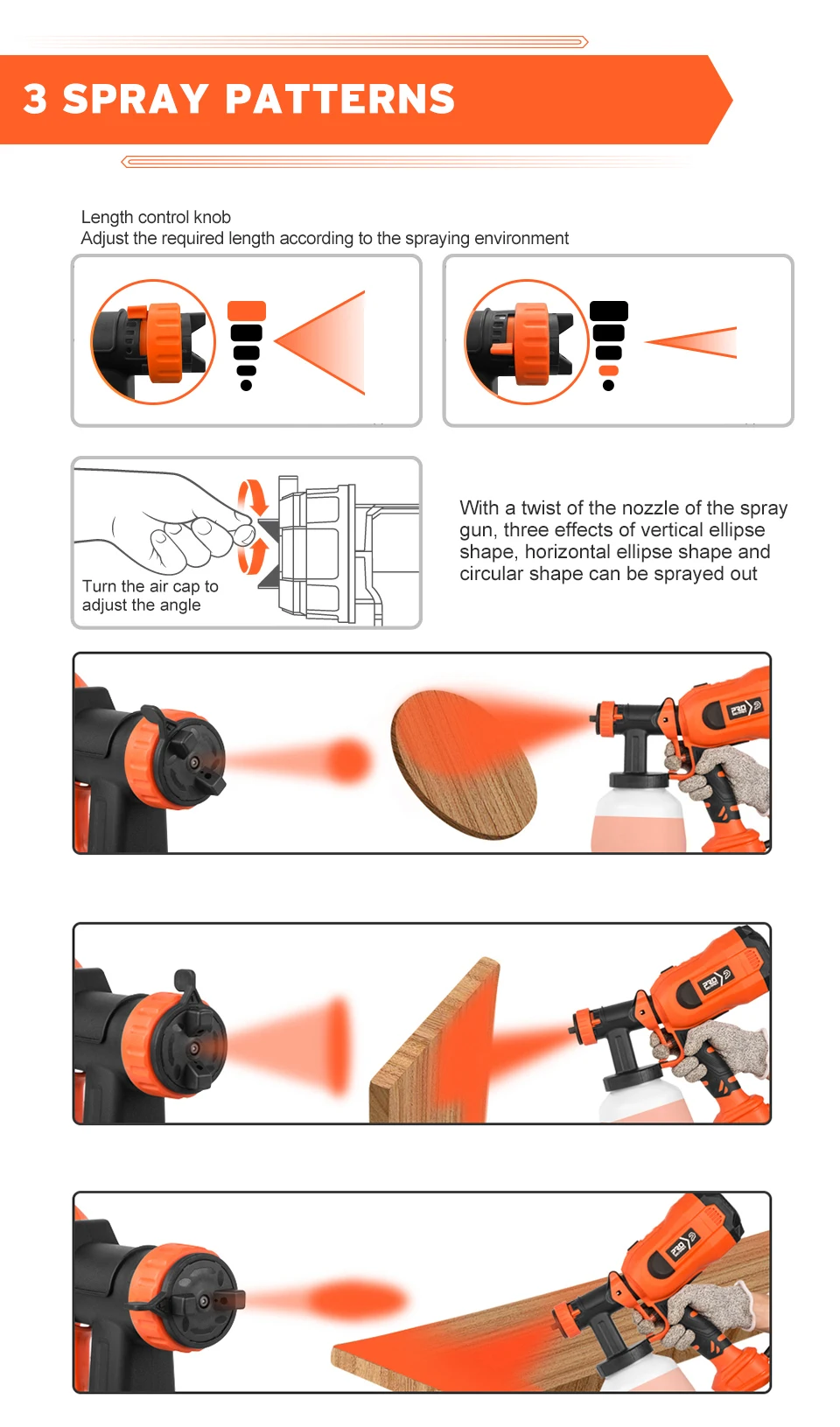 3 SPRAY PATTERNS

Length control knob
Adjust the required length according to the spraying environment

Turn the air cap to adjust the angle

With a twist of the nozzle of the spray gun, three effects of vertical ellipse shape, horizontal ellipse shape and circular shape can be sprayed out

PRO

PRO

PRO