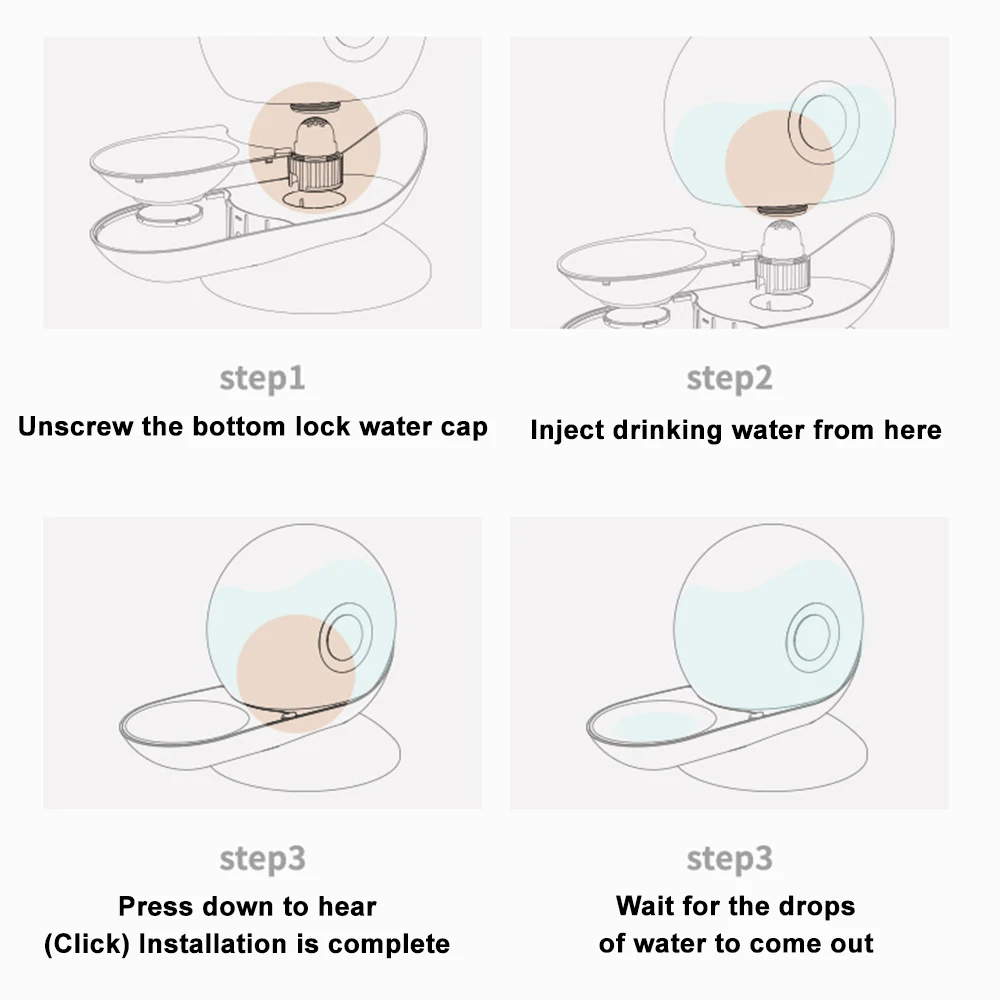 step1
Unscrew the bottom lock water cap

step2
Inject drinking water from here

step3
Press down to hear
(Click) Installation is complete

step3
Wait for the drops
of water to come out