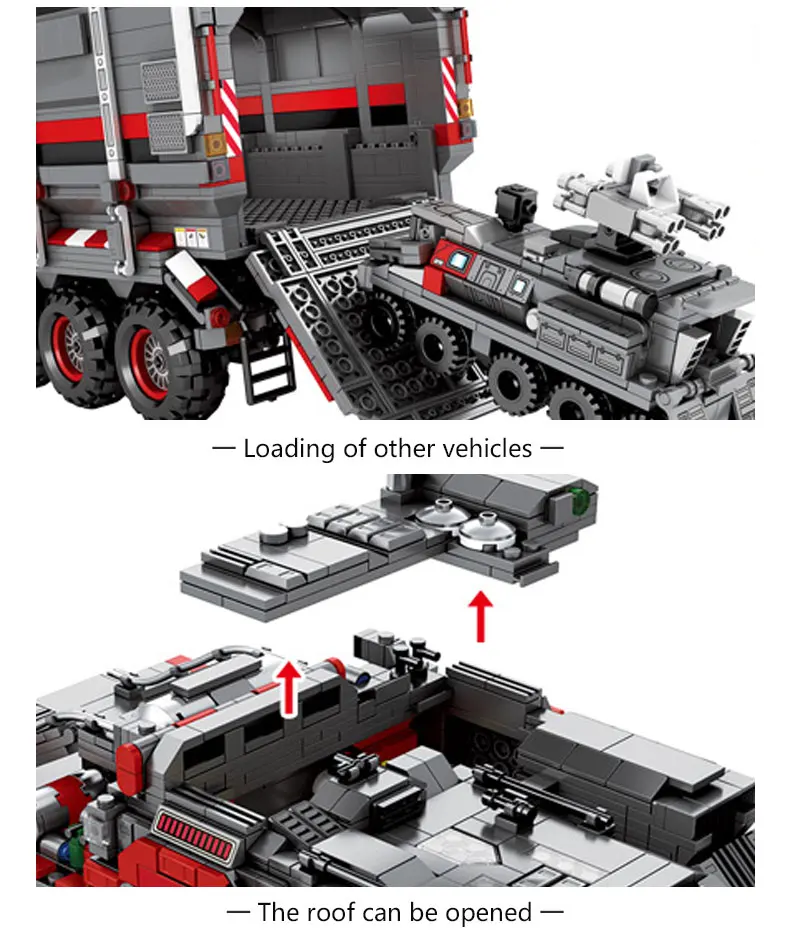 — Loading of other vehicles —

— The roof can be opened —