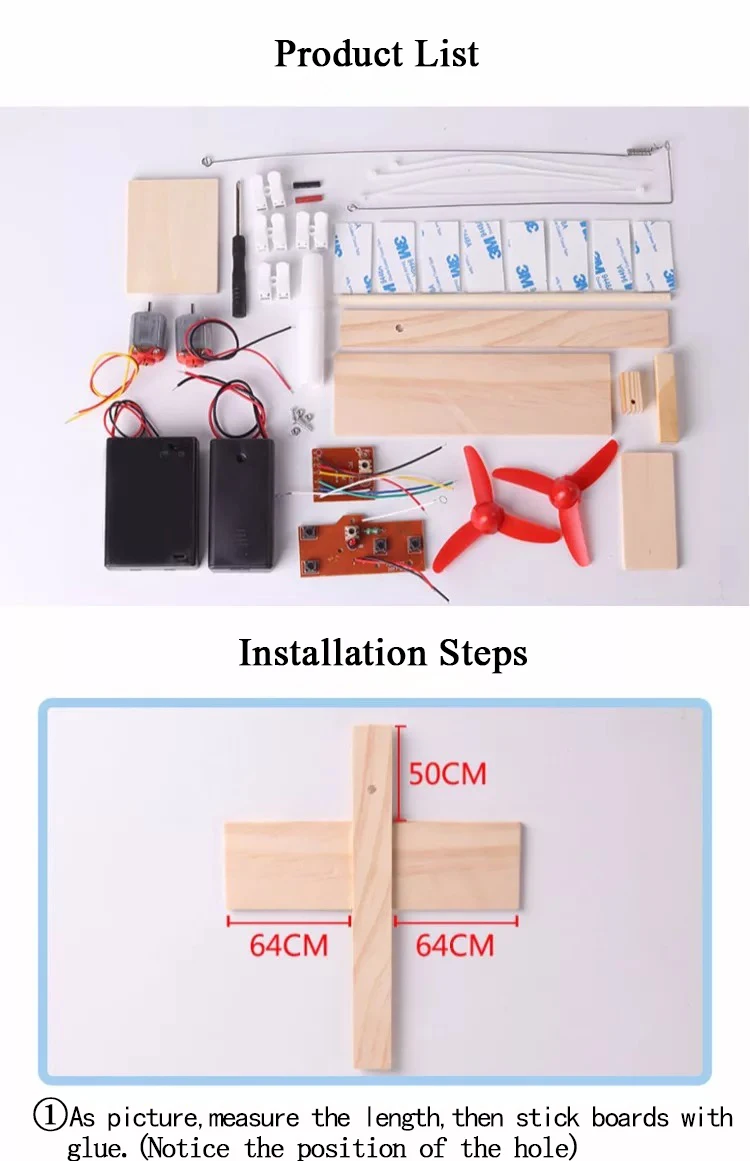 Product List

3M 3M 3M 3M 3M 3M 3M 3M

Installation Steps

50CM

64CM

64CM

①As picture,measure the length,then stick boards with glue.(Notice the position of the hole)