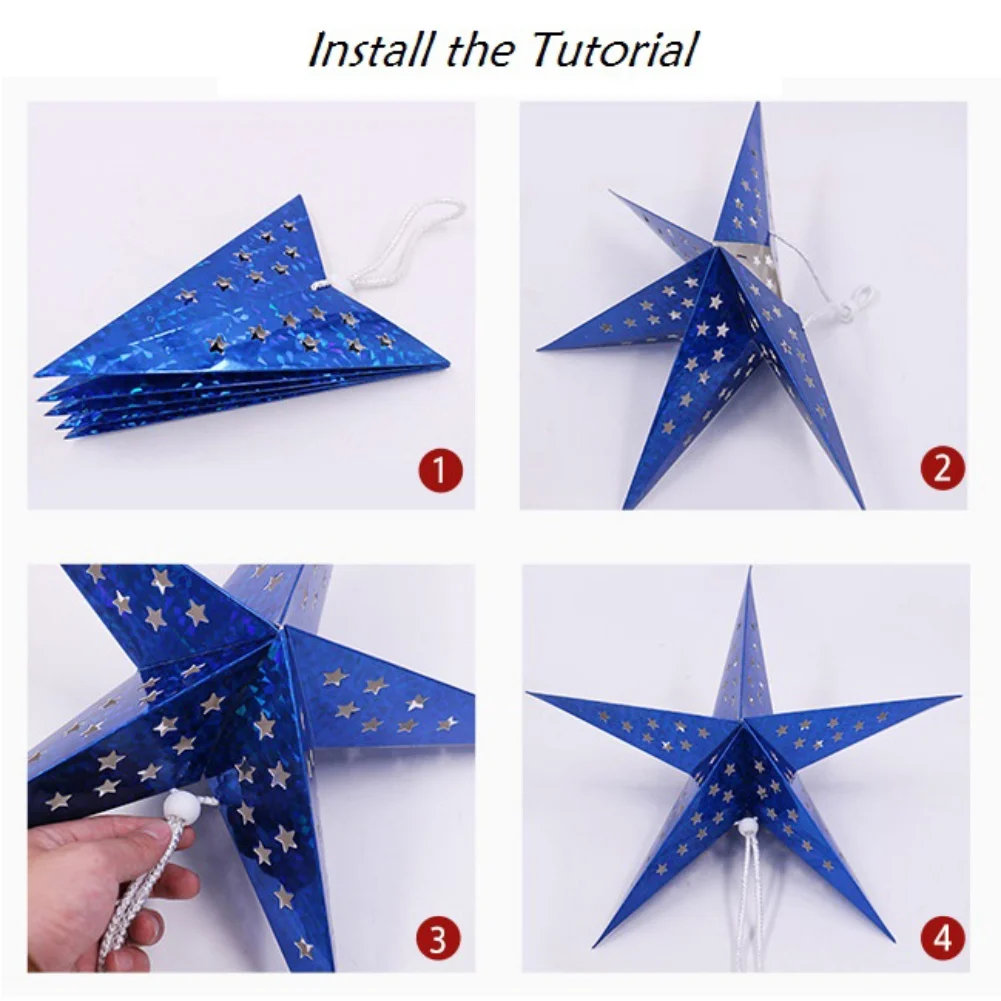 Install the Tutorial

1

2

3

4