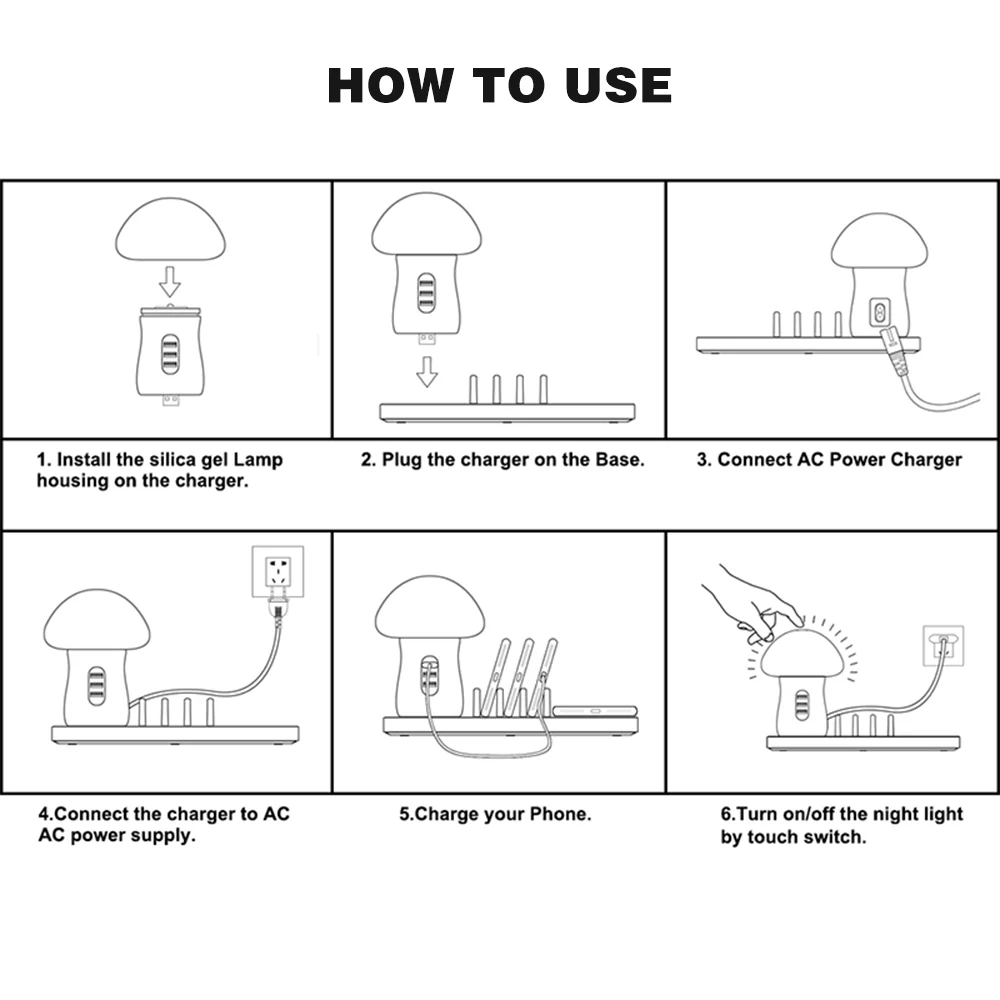 HOW TO USE

1. Install the silica gel Lamp housing on the charger.

2. Plug the charger on the Base.

3. Connect AC Power Charger

4.Connect the charger to AC AC power supply.

5.Charge your Phone.

6.Turn on/off the night light by touch switch.