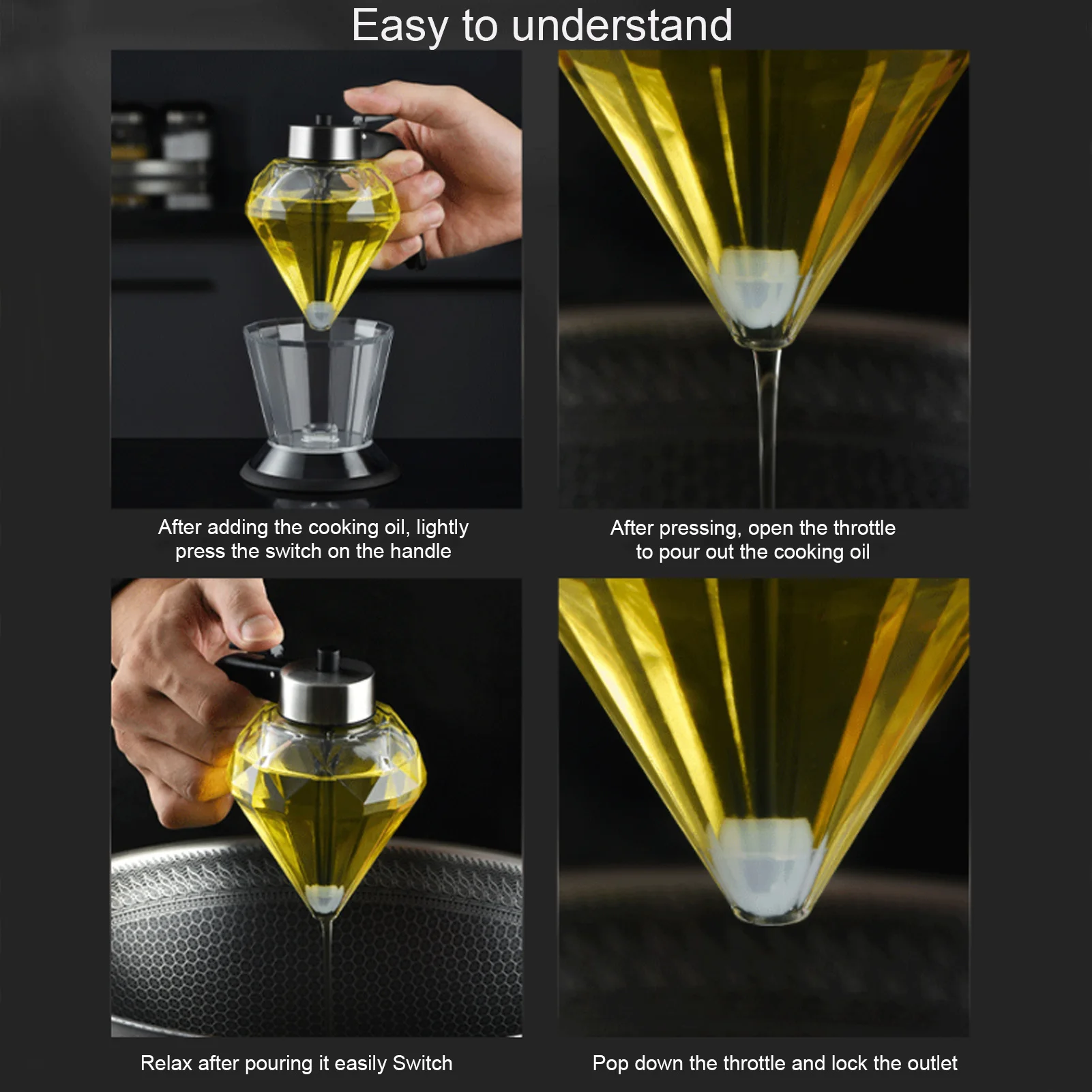 Easy to understand

After adding the cooking oil, lightly press the switch on the handle

After pressing, open the throttle to pour out the cooking oil

Relax after pouring it easily Switch

Pop down the throttle and lock the outlet