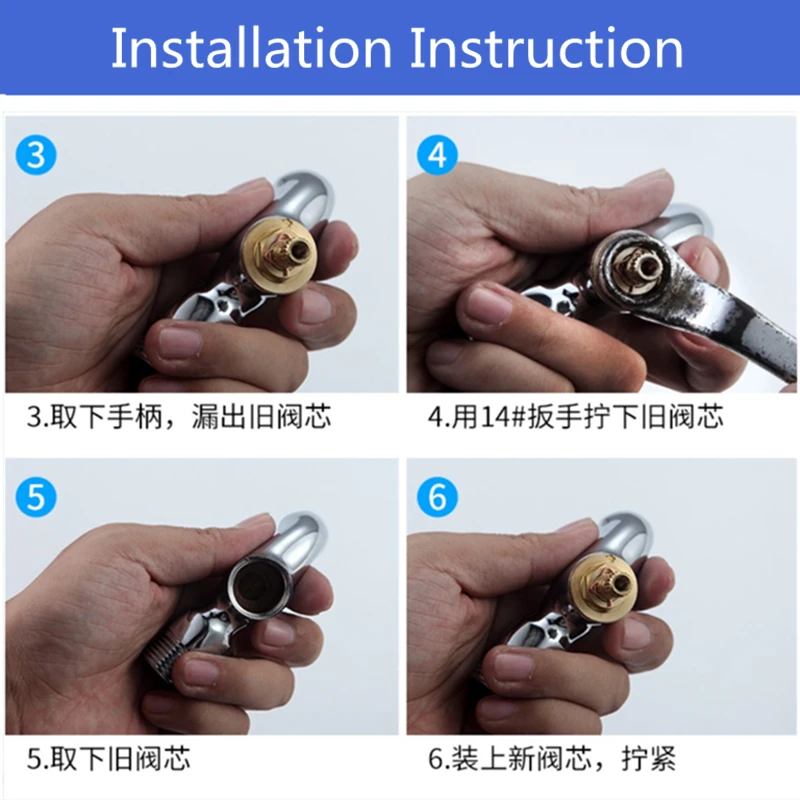 Installation Instruction

3

3.取下手柄，漏出旧阀芯

4

4.用14#扳手拧下旧阀芯

5

5.取下旧阀芯

6

6.装上新阀芯，拧紧