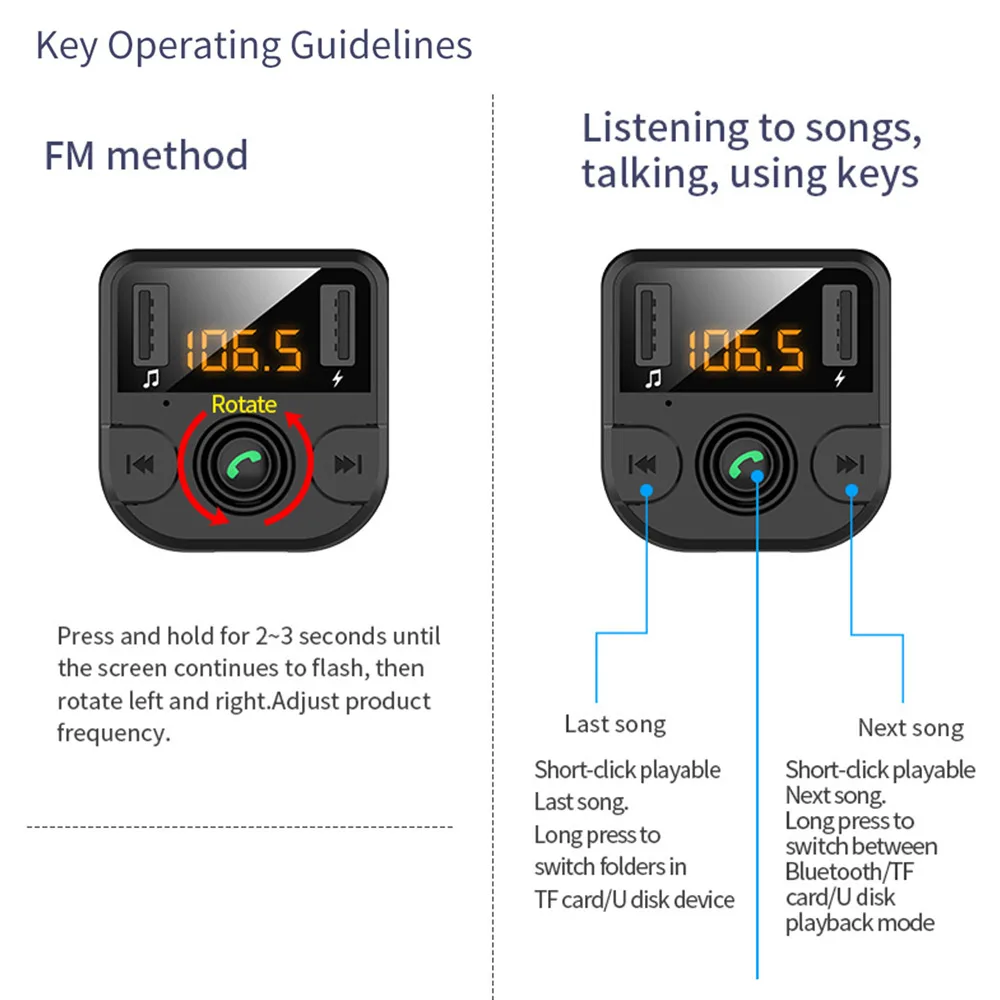 Key Operating Guidelines

FM method

106.5

Rotate

Press and hold for 2~3 seconds until the screen continues to flash, then rotate left and right.Adjust product frequency.

Listening to songs, talking, using keys

106.5

Last song

Short-click playable Last song.
Long press to switch folders in TF card/U disk device

Next song

Short-click playable Next song.
Long press to switch between Bluetooth/TF card/U disk playback mode