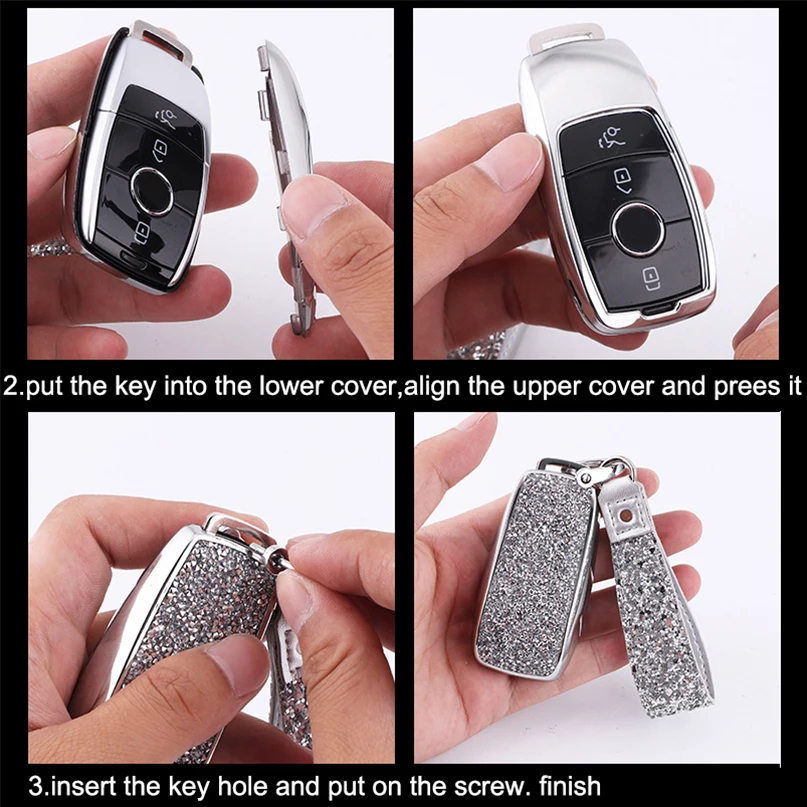 2.put the key into the lower cover,align the upper cover and prees it

3.insert the key hole and put on the screw. finish