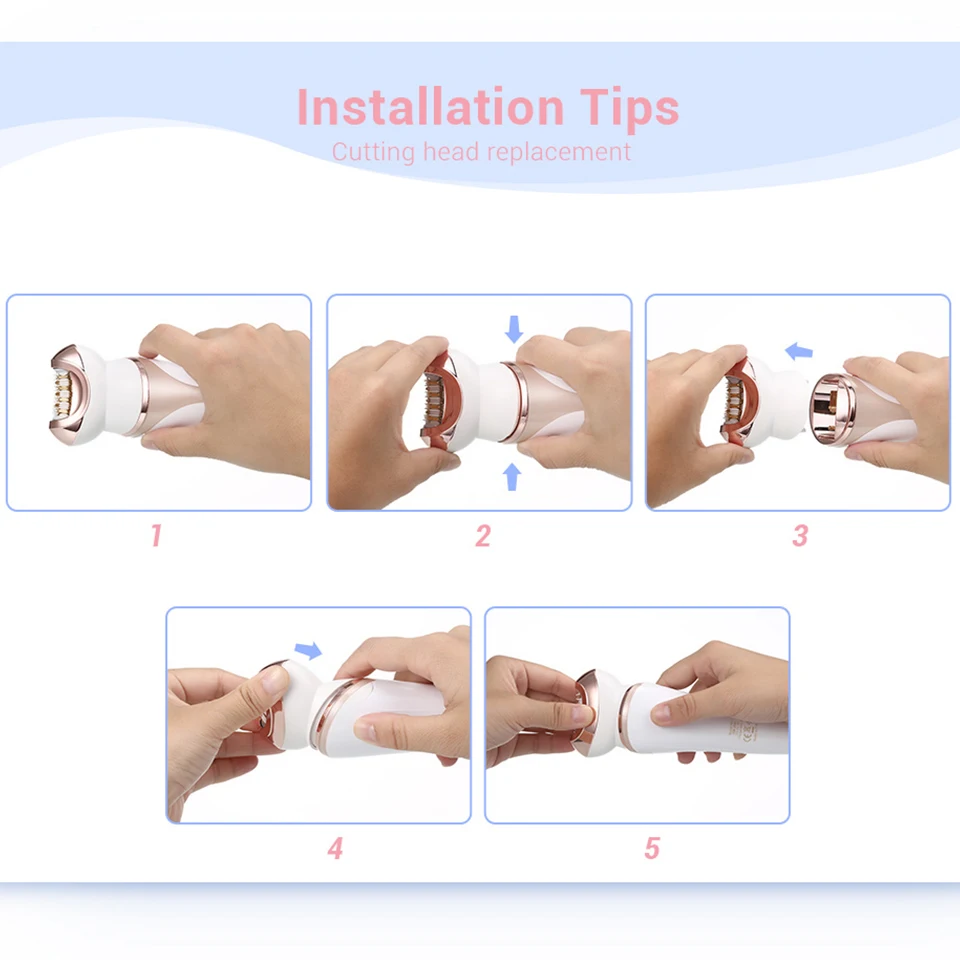 Installation Tips
Cutting head replacement

1

2

3

4

5