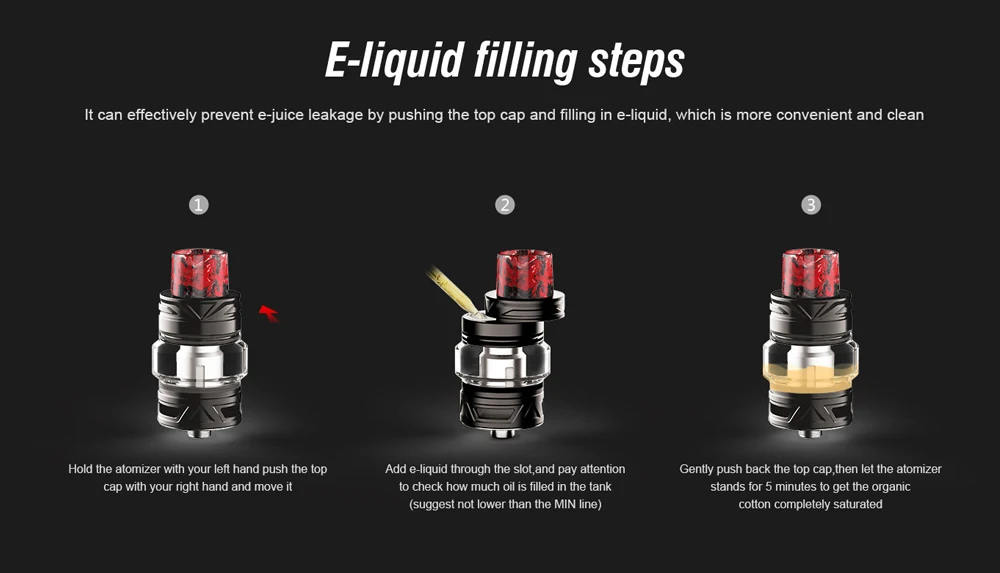 E-liquid filling steps

It can effectively prevent e-juice leakage by pushing the top cap and filling in e-liquid, which is more convenient and clean

1

Hold the atomizer with your left hand push the top cap with your right hand and move it

2

Add e-liquid through the slot,and pay attention to check how much oil is filled in the tank (suggest not lower than the MIN line)

3

Gently push back the top cap,then let the atomizer stands for 5 minutes to get the organic cotton completely saturated