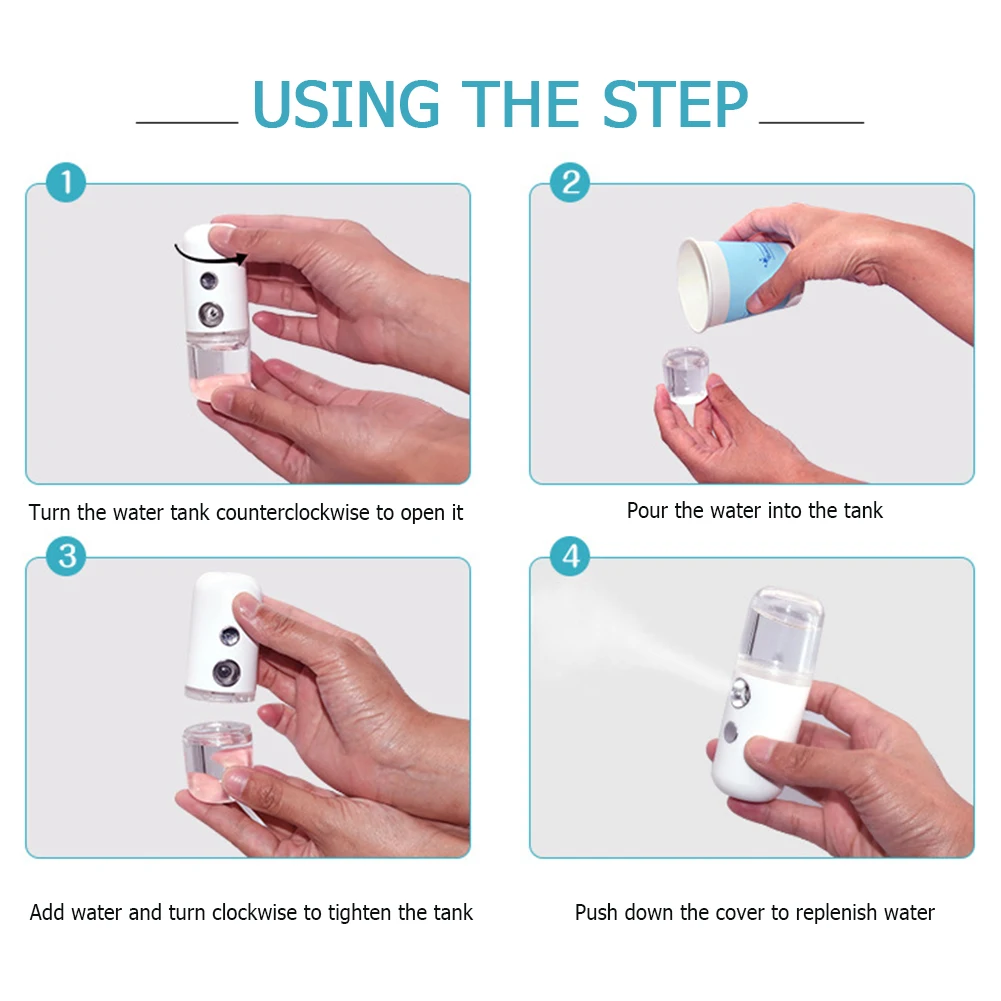 USING THE STEP

1

Turn the water tank counterclockwise to open it

2

Pour the water into the tank

3

Add water and turn clockwise to tighten the tank

4

Push down the cover to replenish water