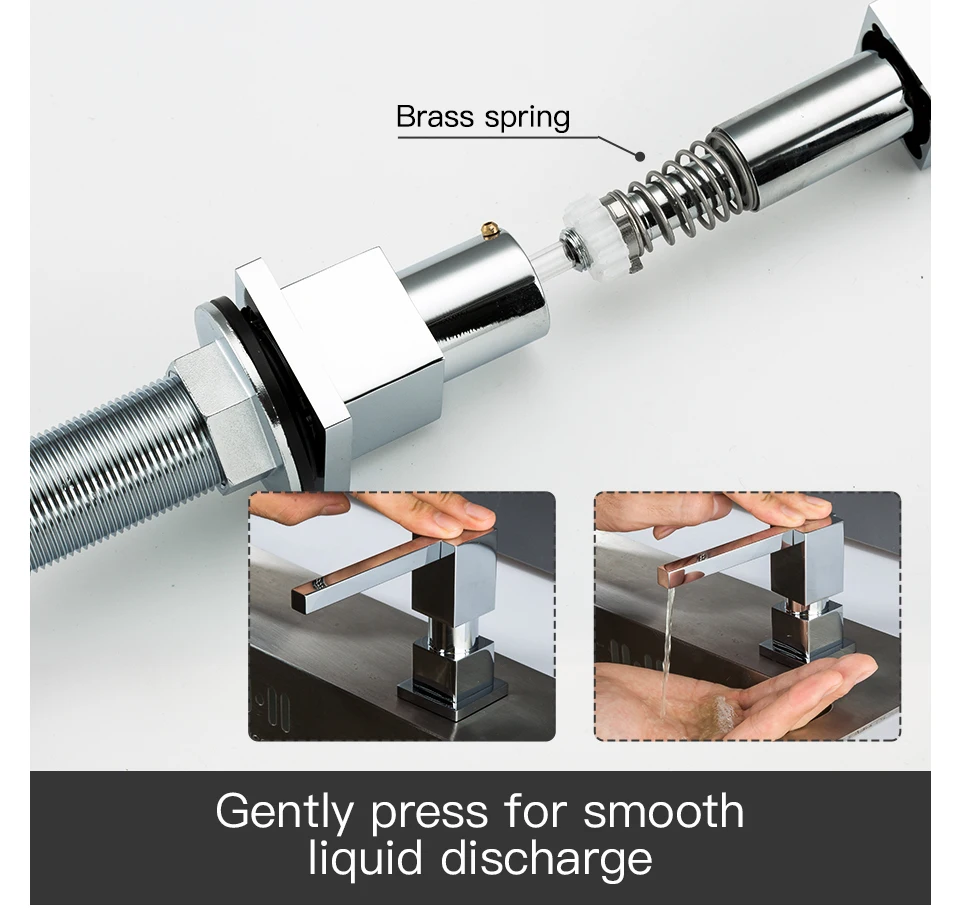 Brass spring

Gently press for smooth liquid discharge