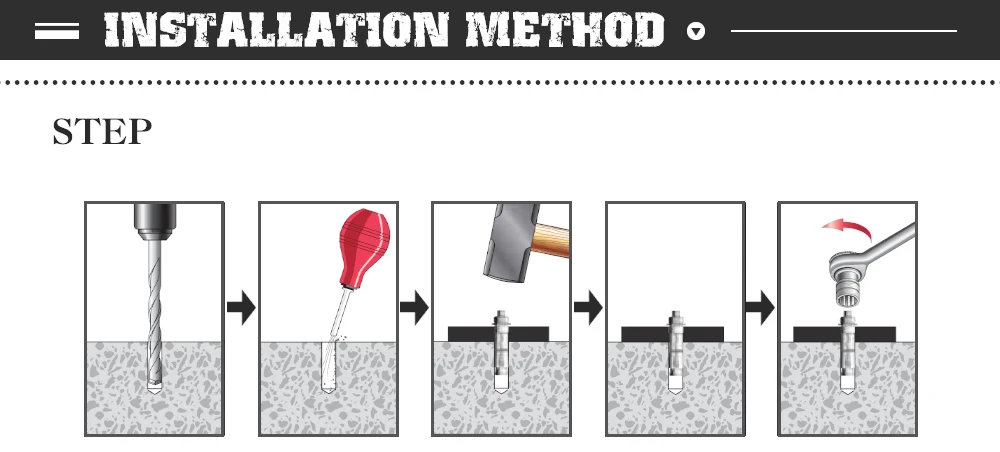 INSTALLATION METHOD

STEP