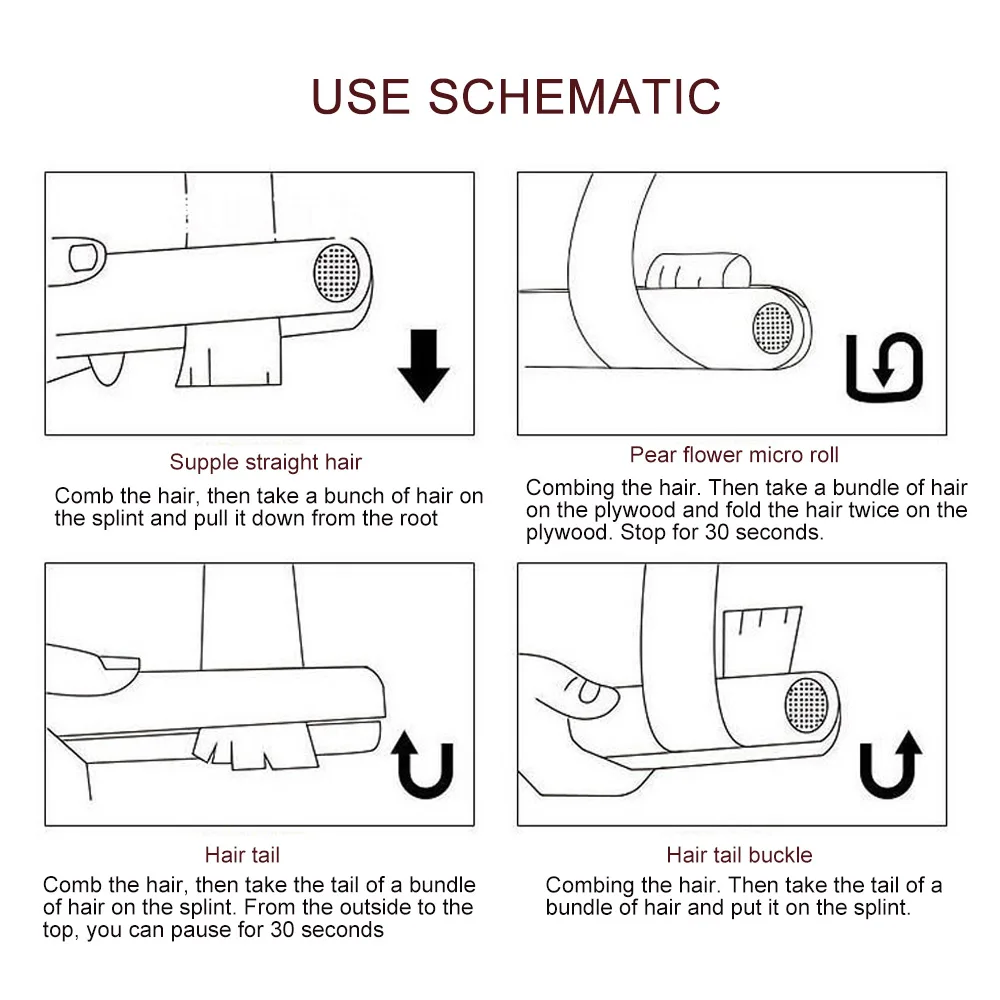 USE SCHEMATIC

Supple straight hair

Comb the hair, then take a bunch of hair on the splint and pull it down from the root

Pear flower micro roll

Combing the hair. Then take a bundle of hair on the plywood and fold the hair twice on the plywood. Stop for 30 seconds.

Hair tail

Comb the hair, then take the tail of a bundle of hair on the splint. From the outside to the top, you can pause for 30 seconds

Hair tail buckle

Combing the hair. Then take the tail of a bundle of hair and put it on the splint.