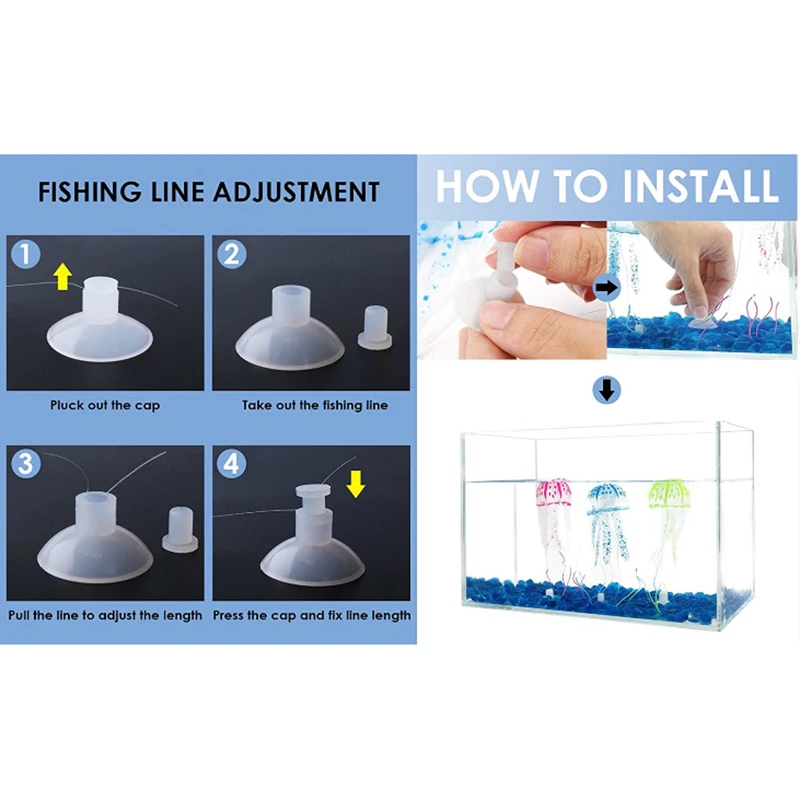 FISHING LINE ADJUSTMENT

1

Pluck out the cap

2

Take out the fishing line

3

Pull the line to adjust the length

4

Press the cap and fix line length

HOW TO INSTALL