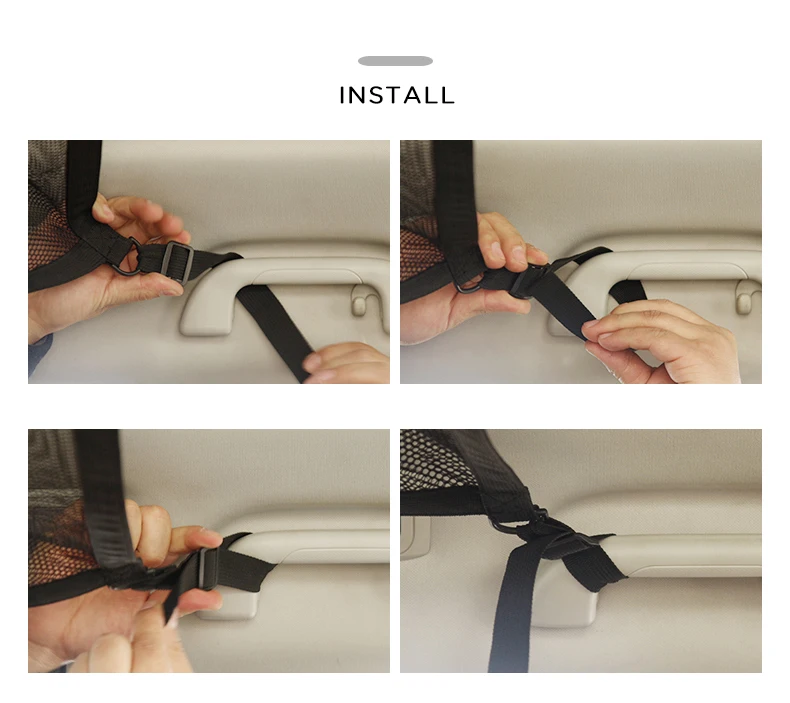 INSTALL