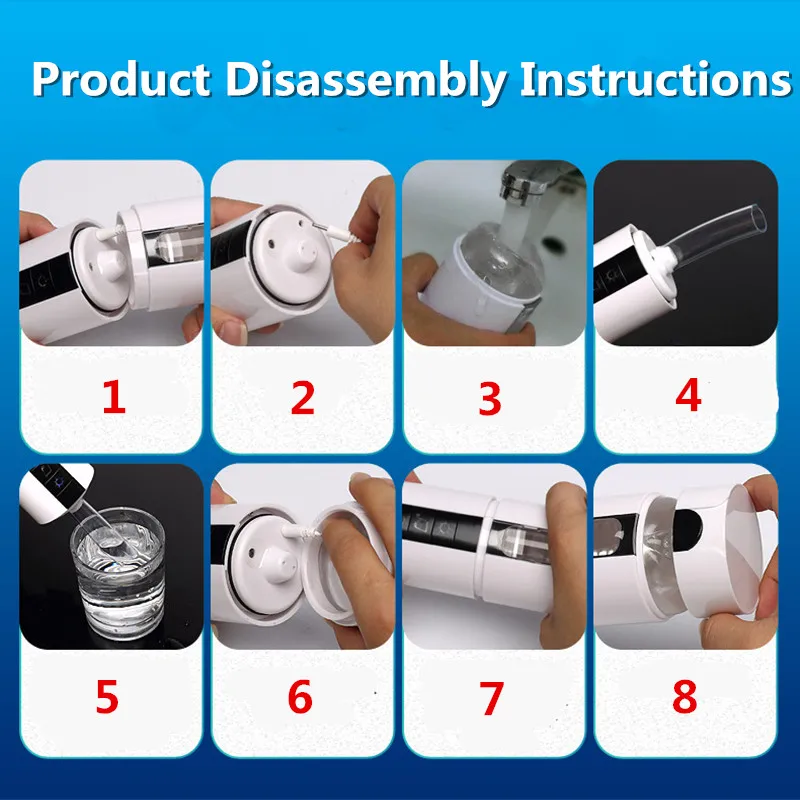 Product Disassembly Instructions

1

2

3

4

5

6

7

8