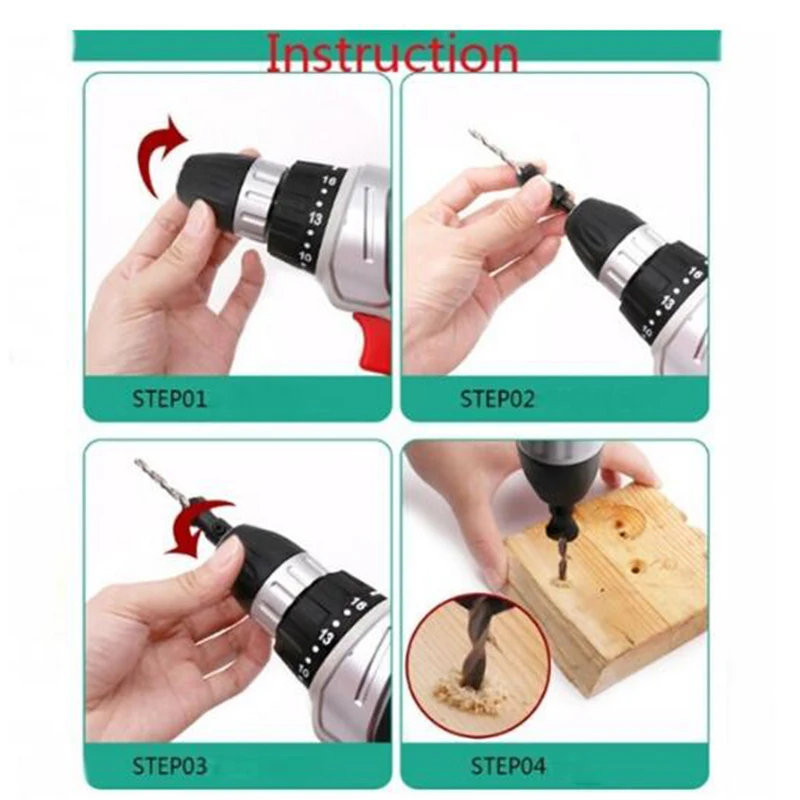 Instruction

16
13
10

STEP01

16
13
10

STEP02

16
13
10

STEP03

STEP04