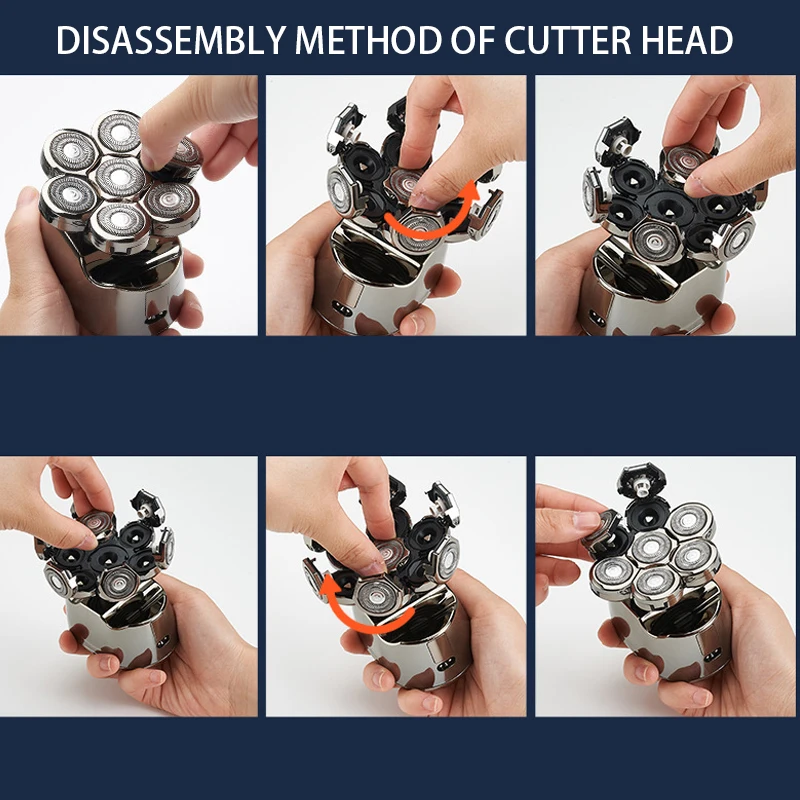 DISASSEMBLY METHOD OF CUTTER HEAD