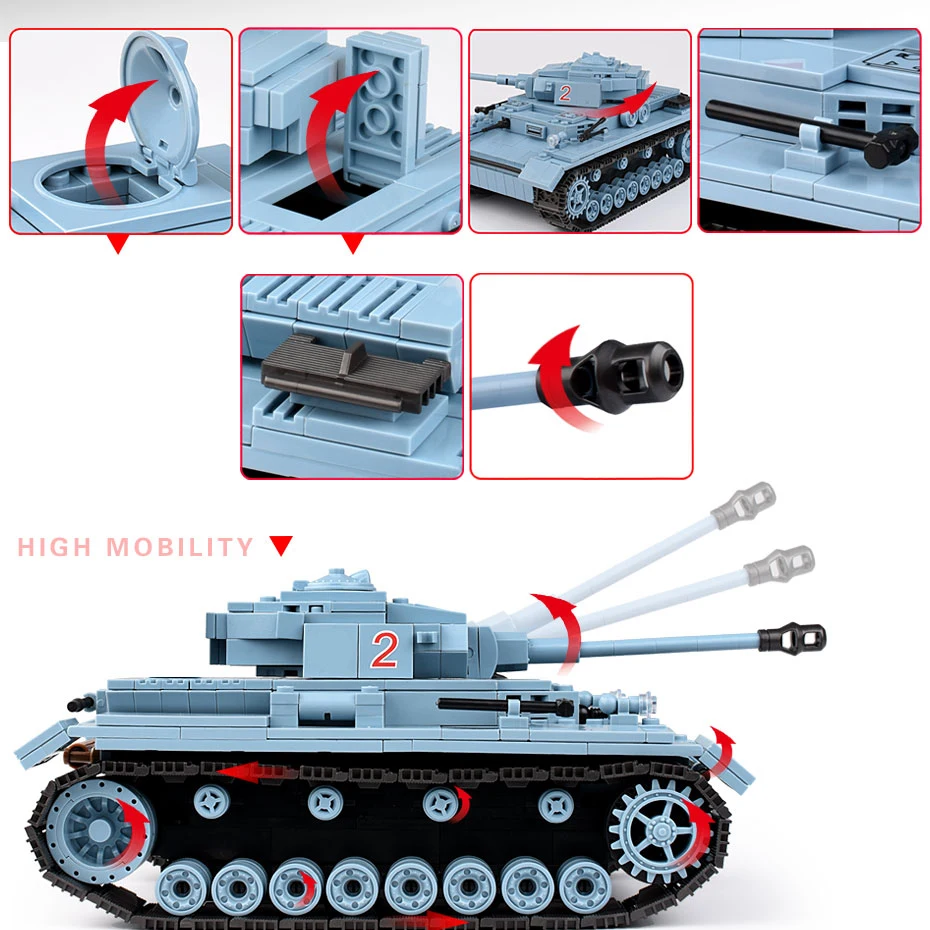 2

HIGH MOBILITY

2