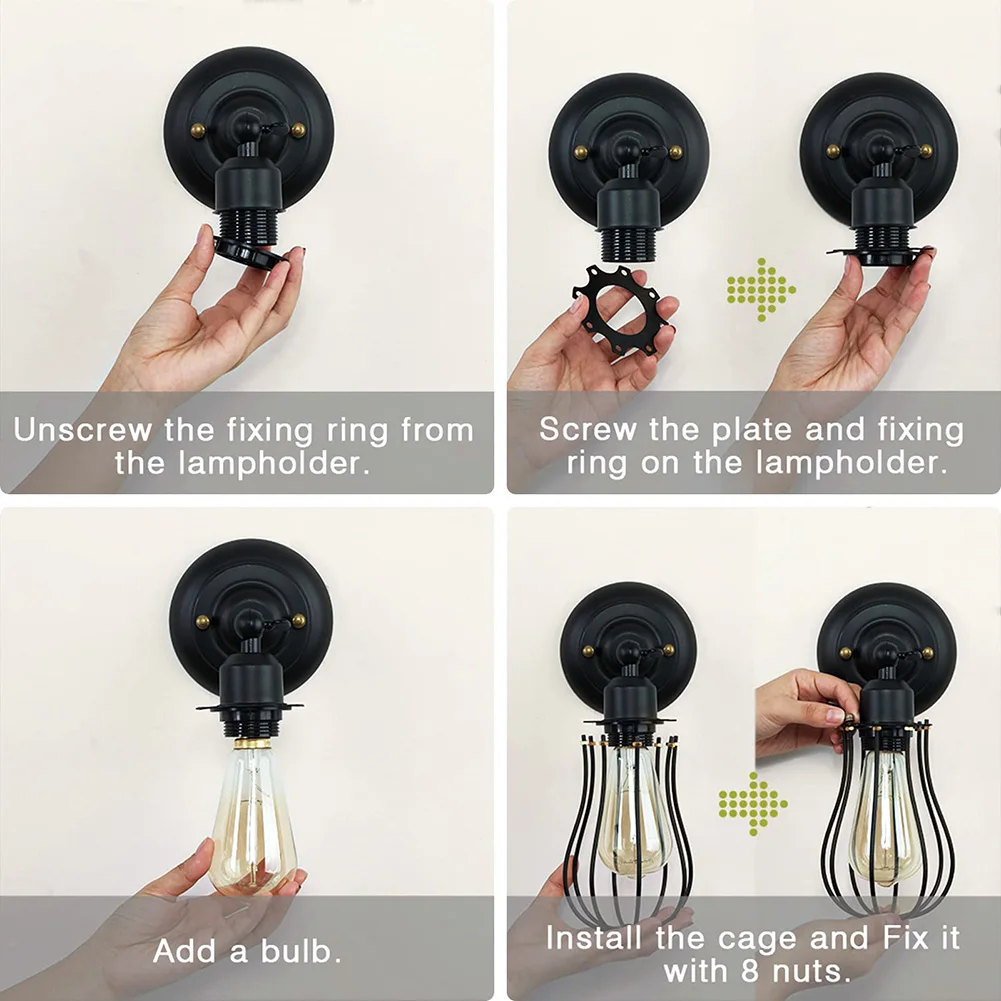 Unscrew the fixing ring from the lampholder.

Screw the plate and fixing ring on the lampholder.

Add a bulb.

Install the cage and Fix it with 8 nuts.