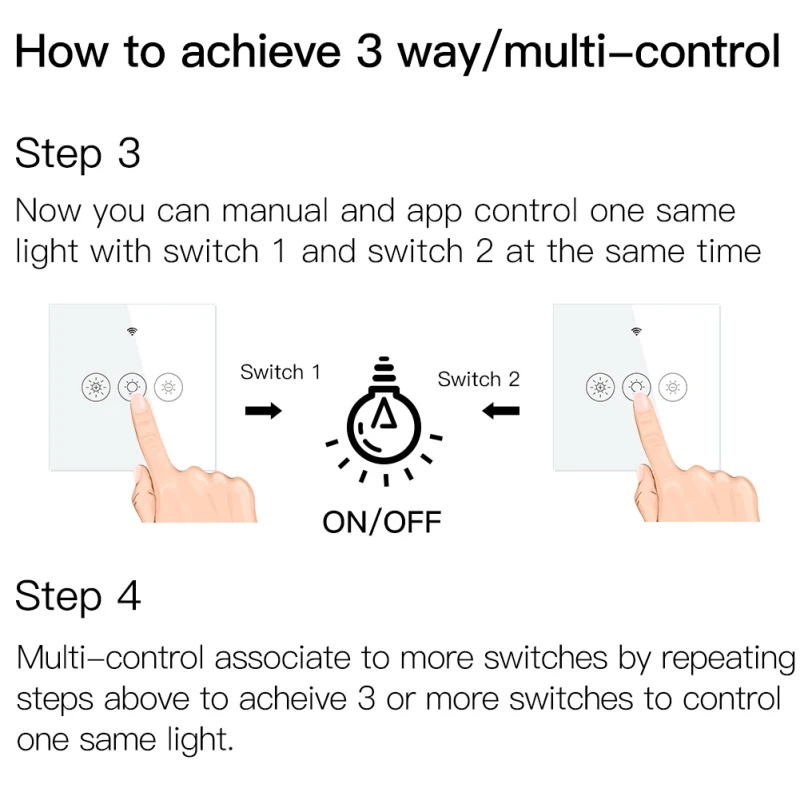 How to achieve 3 way/multi–control

Step 3

Now you can manual and app control one same light with switch 1 and switch 2 at the same time

Switch 1

Switch 2

ON/OFF

Step 4

Multi–control associate to more switches by repeating steps above to acheive 3 or more switches to control one same light.