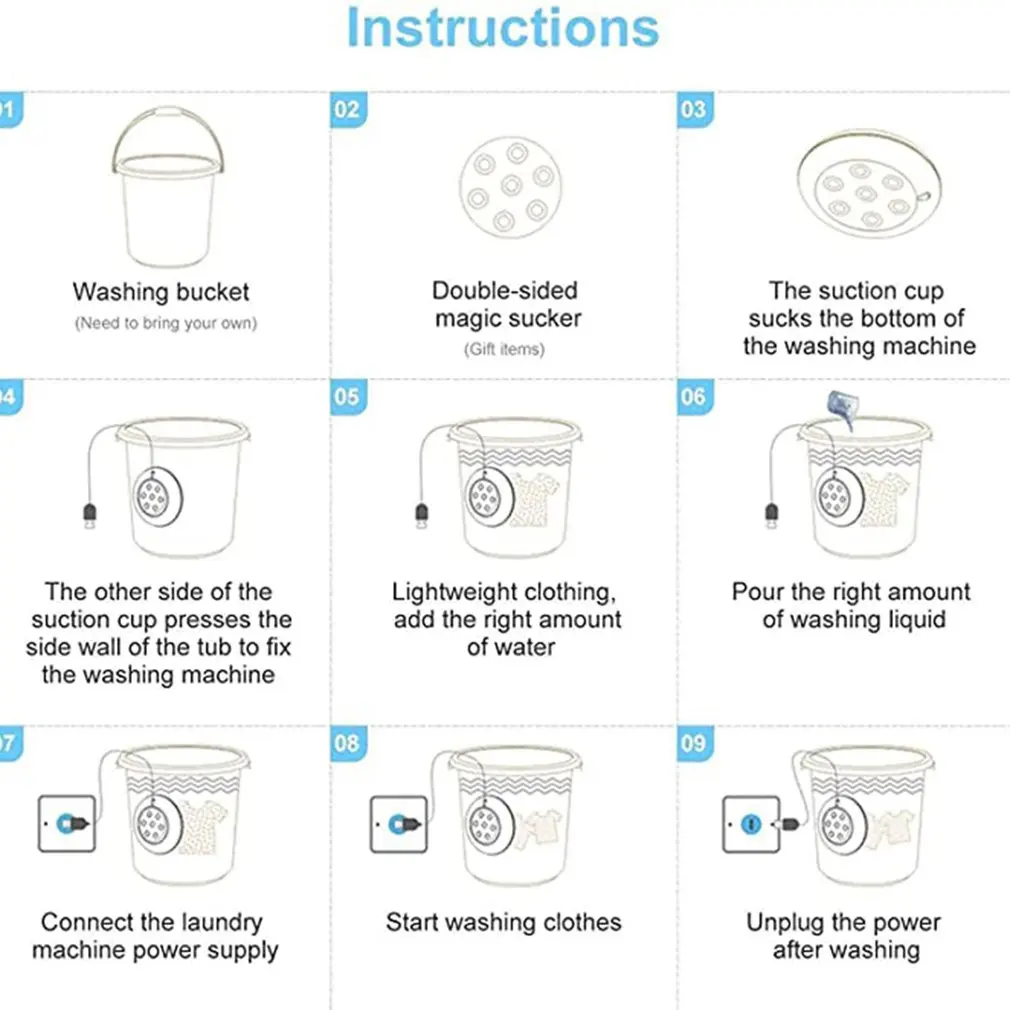 Instructions

01
Washing bucket
(Need to bring your own)

02
Double-sided magic sucker
(Gift items)

03
The suction cup sucks the bottom of the washing machine

04
The other side of the suction cup presses the side wall of the tub to fix the washing machine

05
Lightweight clothing, add the right amount of water

06
Pour the right amount of washing liquid

07
Connect the laundry machine power supply

08
Start washing clothes

09
Unplug the power after washing