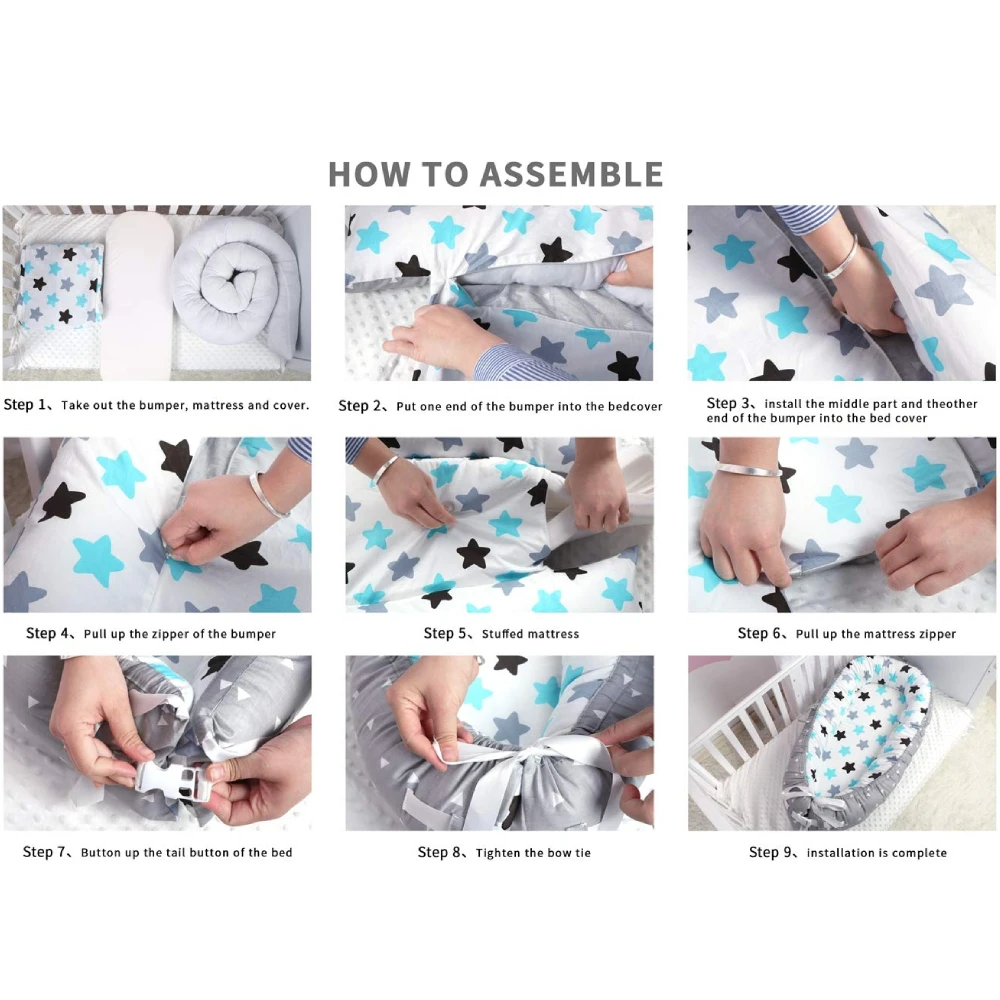 HOW TO ASSEMBLE

Step 1、Take out the bumper, mattress and cover.

Step 2、Put one end of the bumper into the bedcover

Step 3、install the middle part and theother end of the bumper into the bed cover

Step 4、Pull up the zipper of the bumper

Step 5、Stuffed mattress

Step 6、Pull up the mattress zipper

Step 7、Button up the tail button of the bed

Step 8、Tighten the bow tie

Step 9、installation is complete