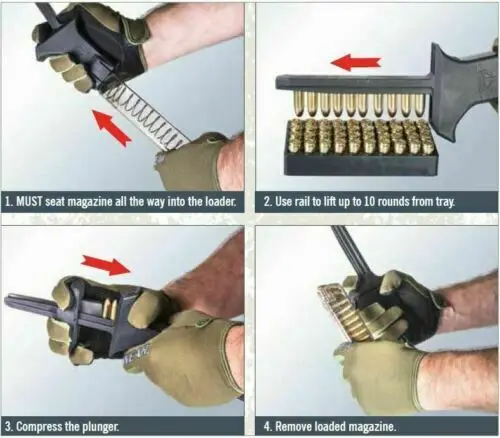 1. MUST seat magazine all the way into the loader.

2. Use rail to lift up to 10 rounds from tray.

3. Compress the plunger.

4. Remove loaded magazine.