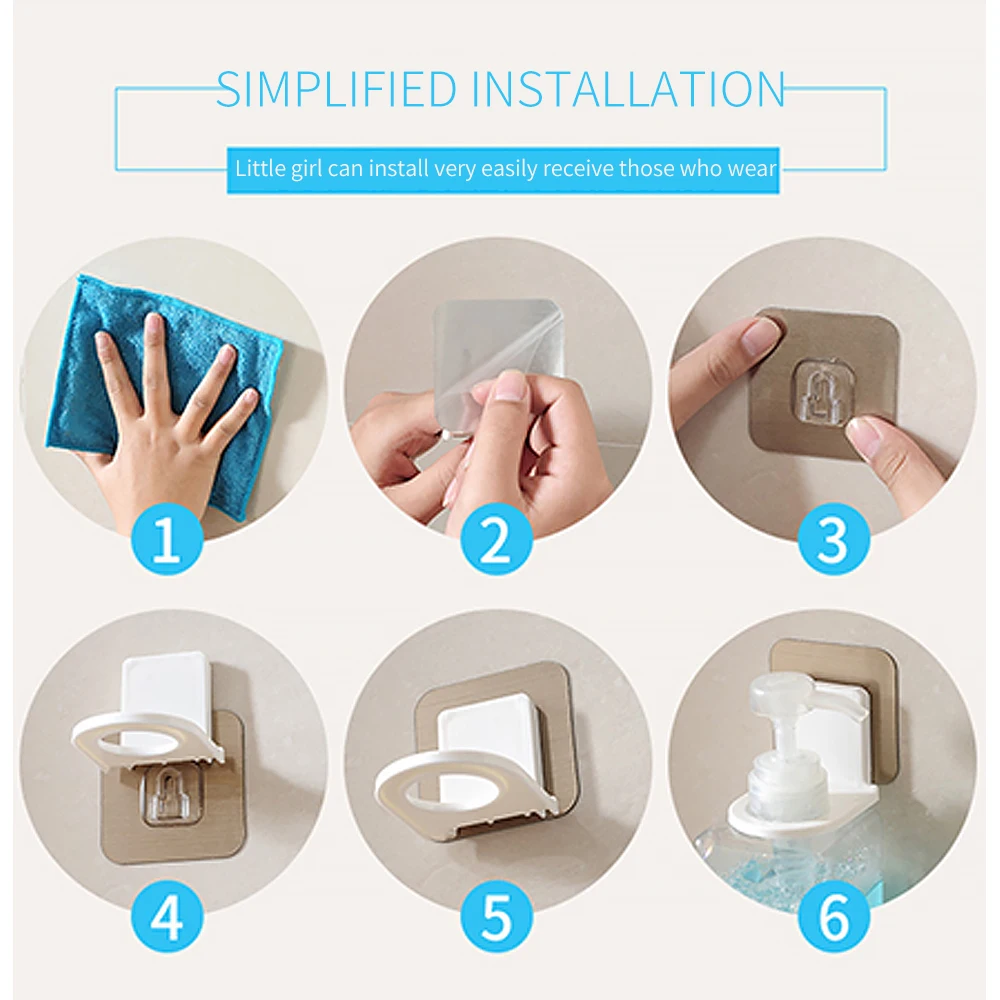 SIMPLIFIED INSTALLATION

Little girl can install very easily receive those who wear

1

2

3

4

5

6