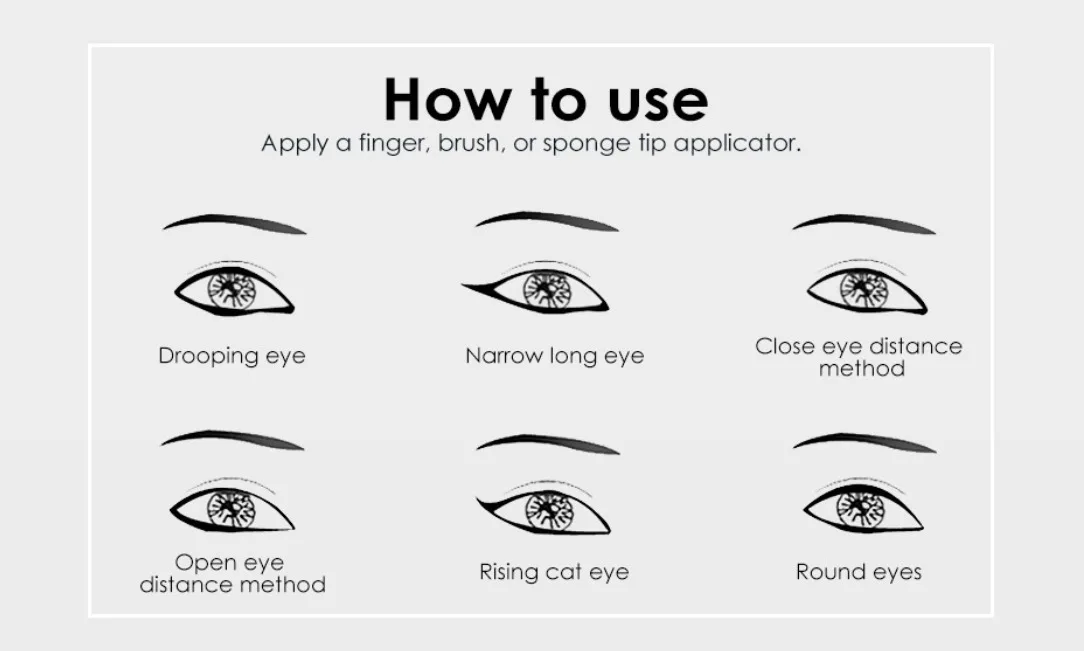 How to use

Apply a finger, brush, or sponge tip applicator.

Drooping eye

Narrow long eye

Close eye distance method

Open eye distance method

Rising cat eye

Round eyes