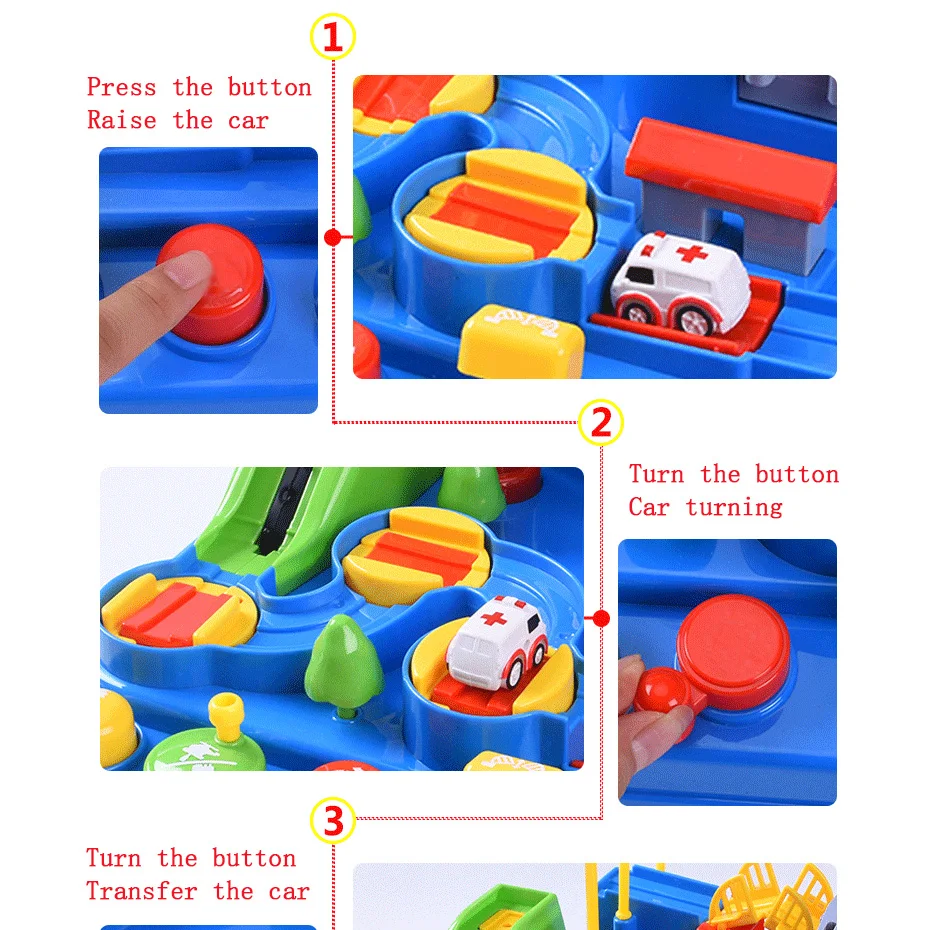 1

Press the button
Raise the car

2

Turn the button
Car turning

3

Turn the button
Transfer the car